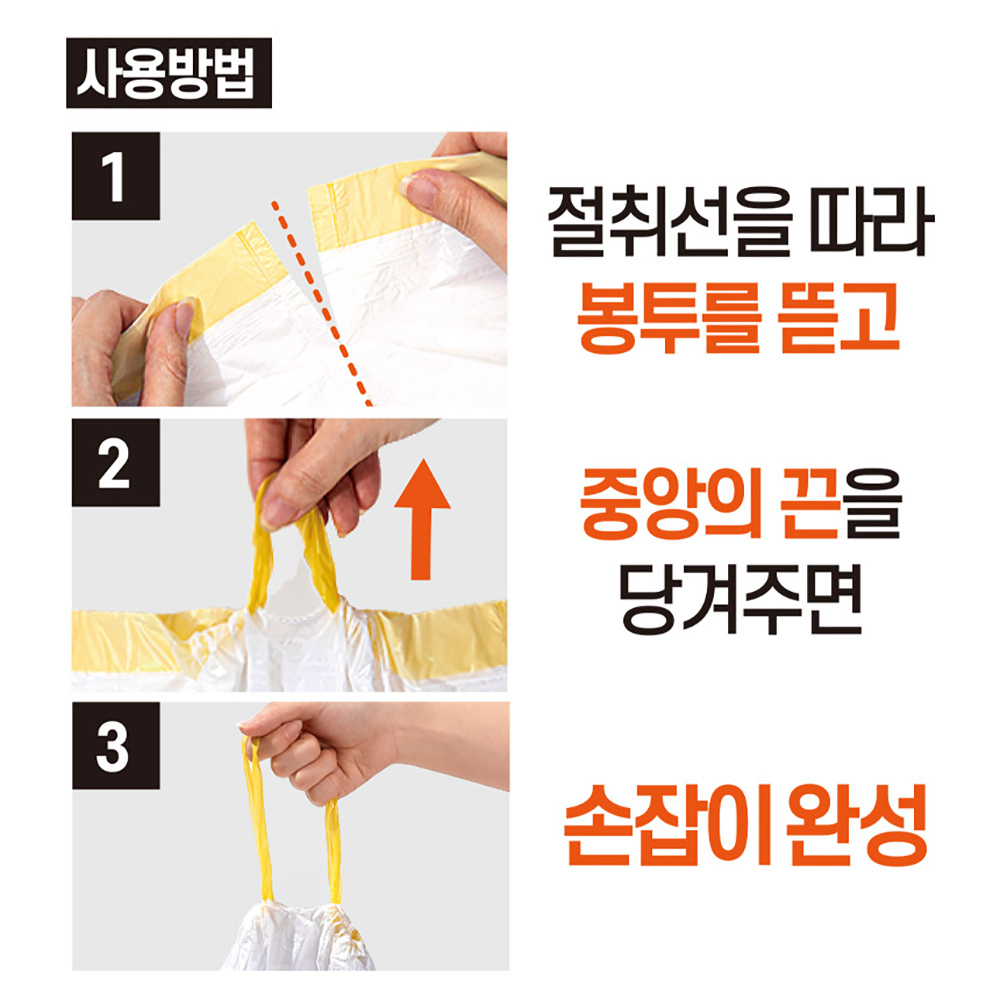 사용방법

1

절취선을 따라
봉투를 뜯고

2

중앙의 끈을
당겨주면

3

손잡이 완성