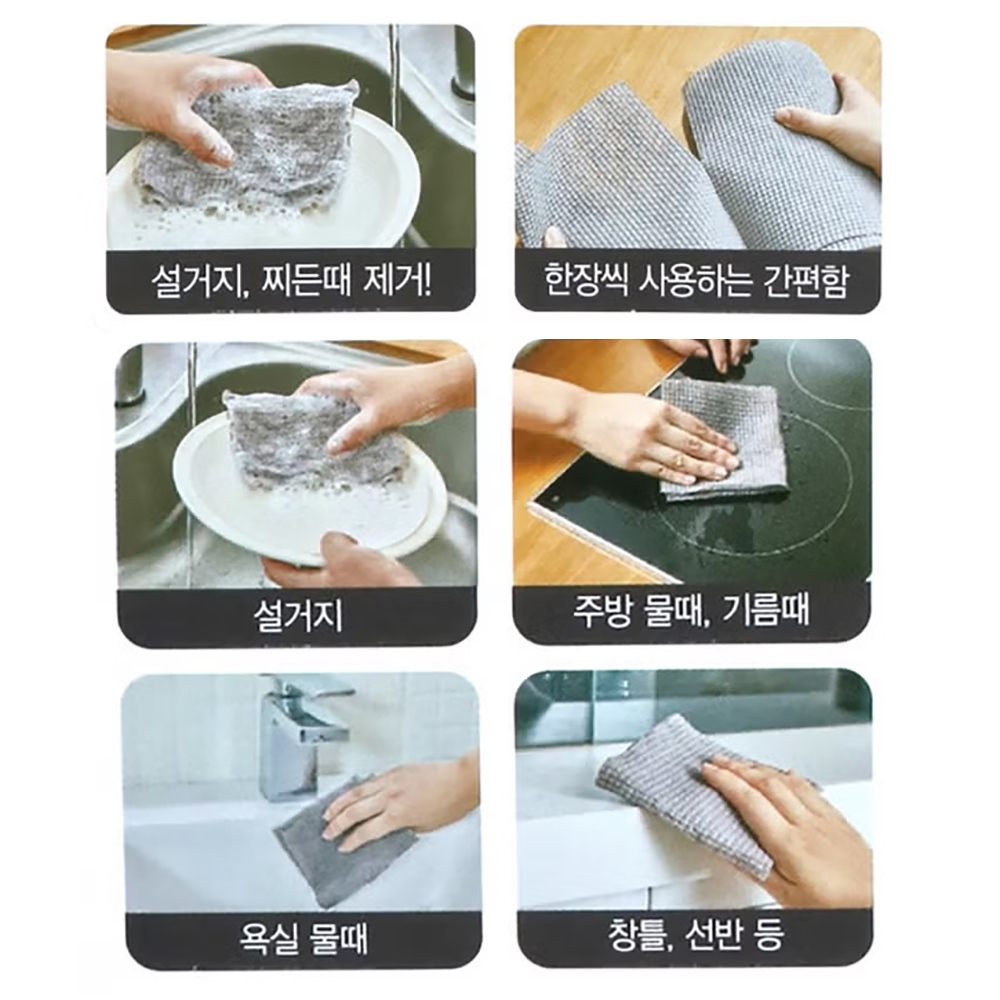 설거지, 찌든때 제거!

한장씩 사용하는 간편함

설거지

주방 물때, 기름때

욕실 물때

창틀, 선반 등