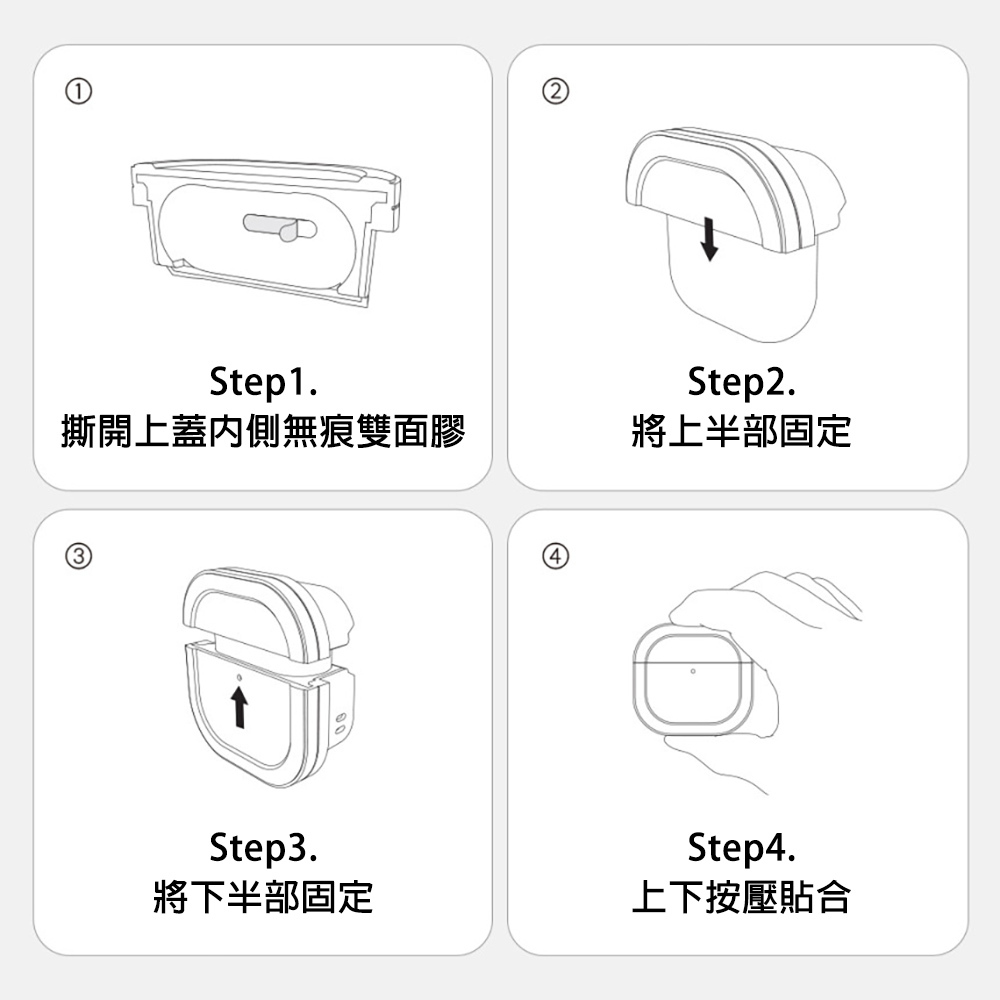 ①

Step1.
撕開上蓋內側無痕雙面膠

②

Step2.
將上半部固定

③

Step3.
將下半部固定

④

Step4.
上下按壓貼合