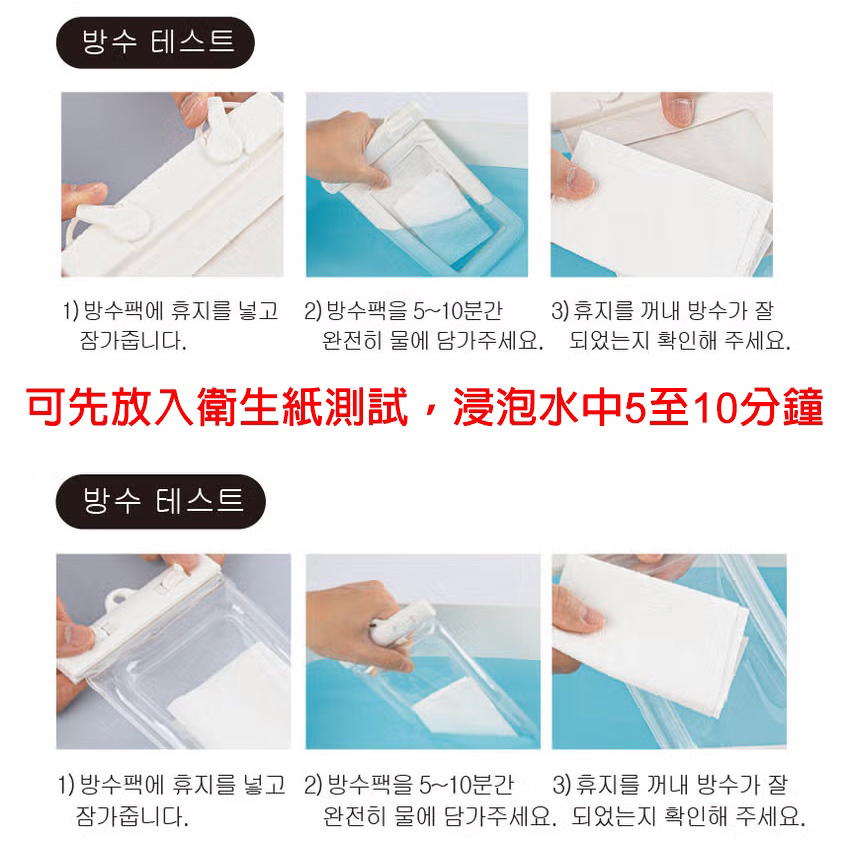 방수 테스트

1) 방수팩에 휴지를 넣고 잠가줍니다.

2) 방수팩을 5~10분간 완전히 물에 담가주세요.

3) 휴지를 꺼내 방수가 잘 되었는지 확인해 주세요.

可先放入衛生紙測試，浸泡水中5至10分鐘

방수 테스트

1) 방수팩에 휴지를 넣고 잠가줍니다.

2) 방수팩을 5~10분간 완전히 물에 담가주세요.

3) 휴지를 꺼내 방수가 잘 되었는지 확인해 주세요.