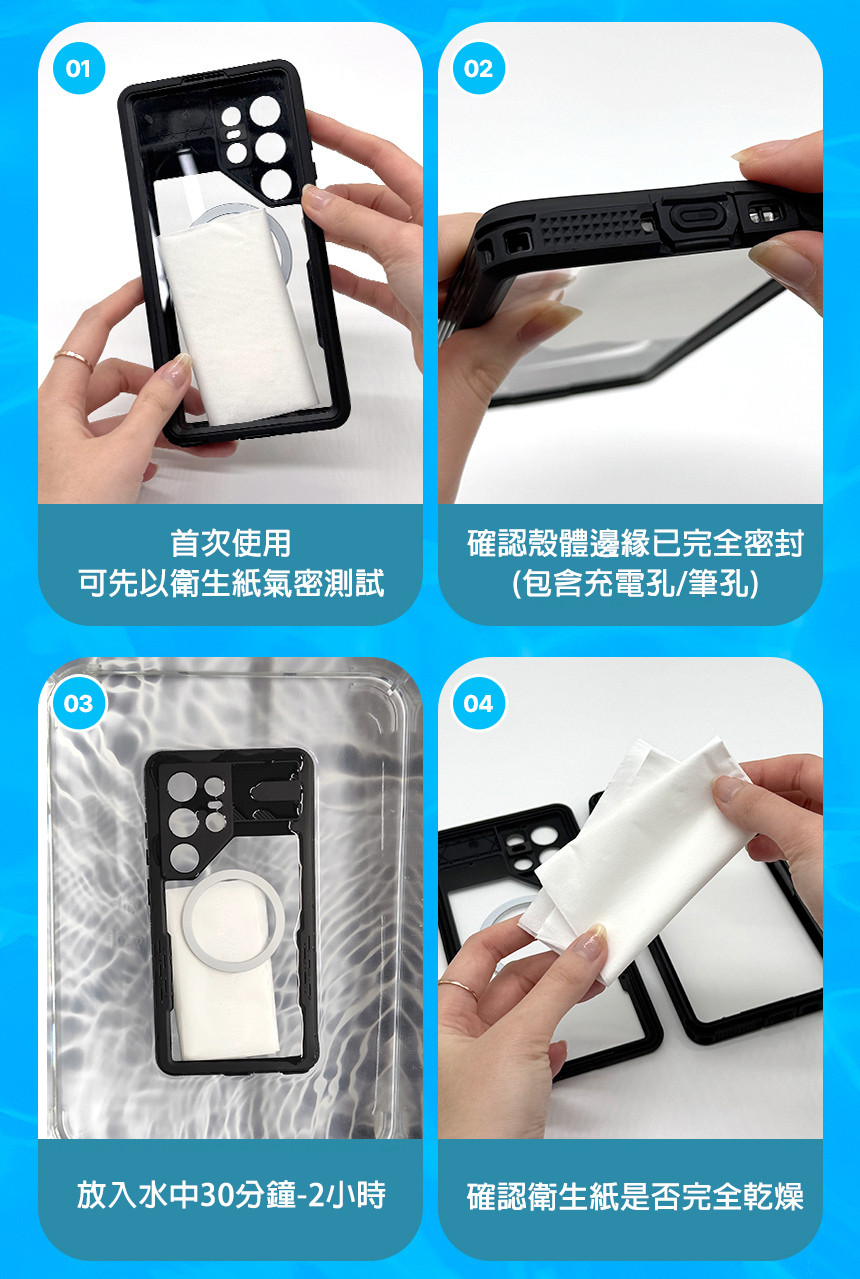 01

首次使用
可先以衛生紙氣密測試

02

確認殼體邊緣已完全密封
(包含充電孔/筆孔)

03

放入水中30分鐘-2小時

04

確認衛生紙是否完全乾燥