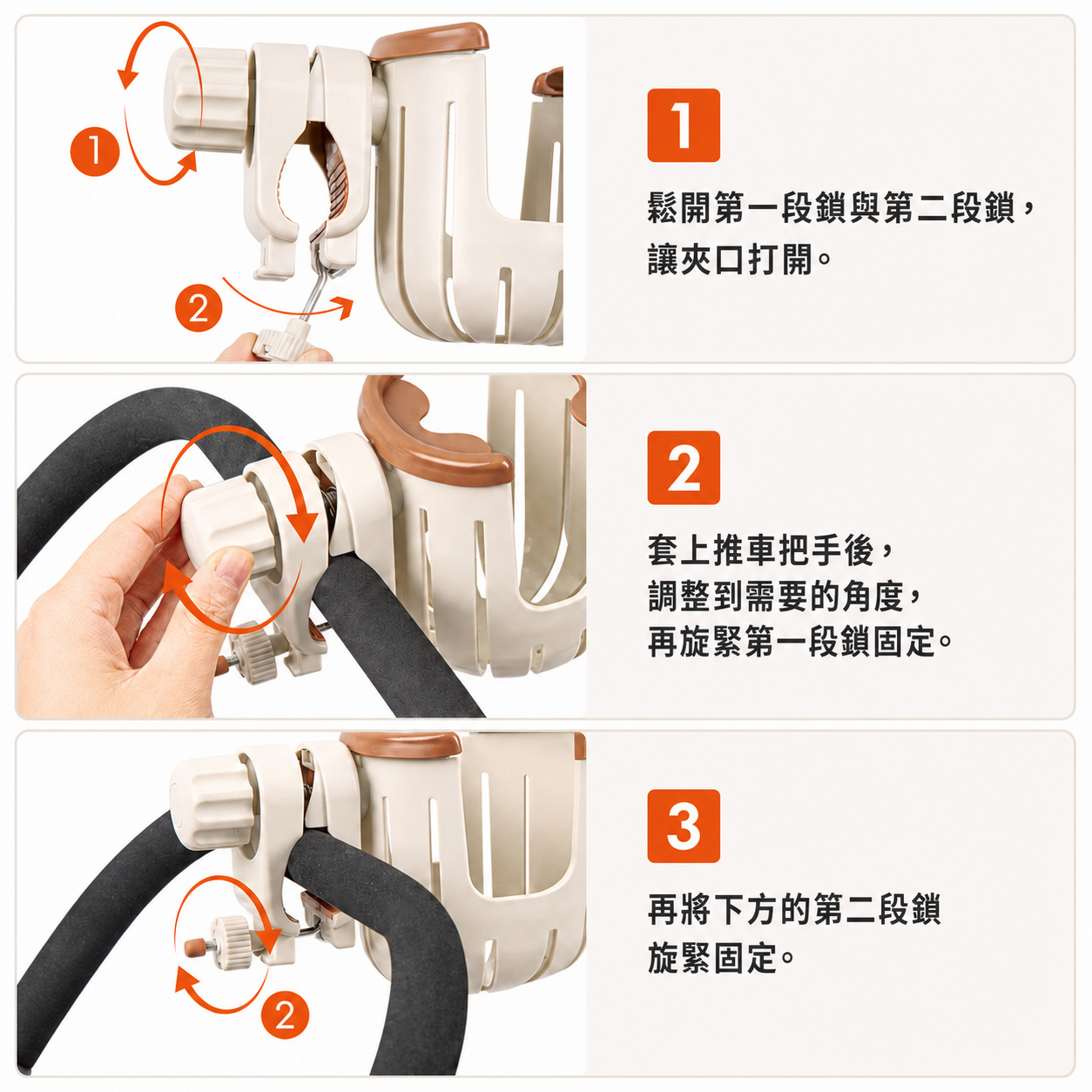 1

2

1

鬆開第一段鎖與第二段鎖，
讓夾口打開。

2

套上推車把手後，
調整到需要的角度，
再旋緊第一段鎖固定。

2

3

再將下方的第二段鎖
旋緊固定。