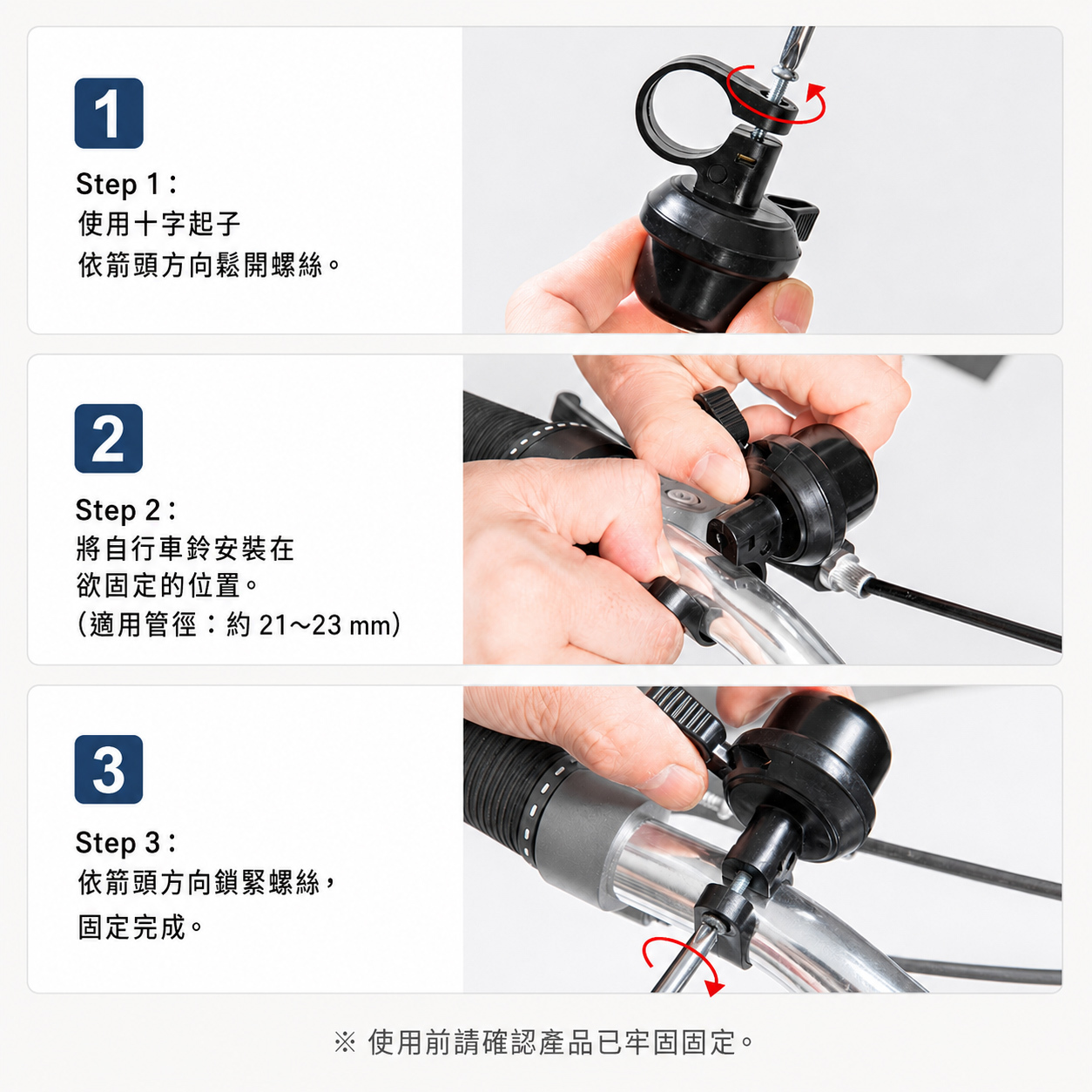 1

Step 1：
使用十字起子
依箭頭方向鬆開螺絲。

2

Step 2：
將自行車鈴安裝在
欲固定的位置。
(適用管徑：約21~23 mm)

3

Step 3：
依箭頭方向鎖緊螺絲，
固定完成。

※ 使用前請確認產品已牢固固定。