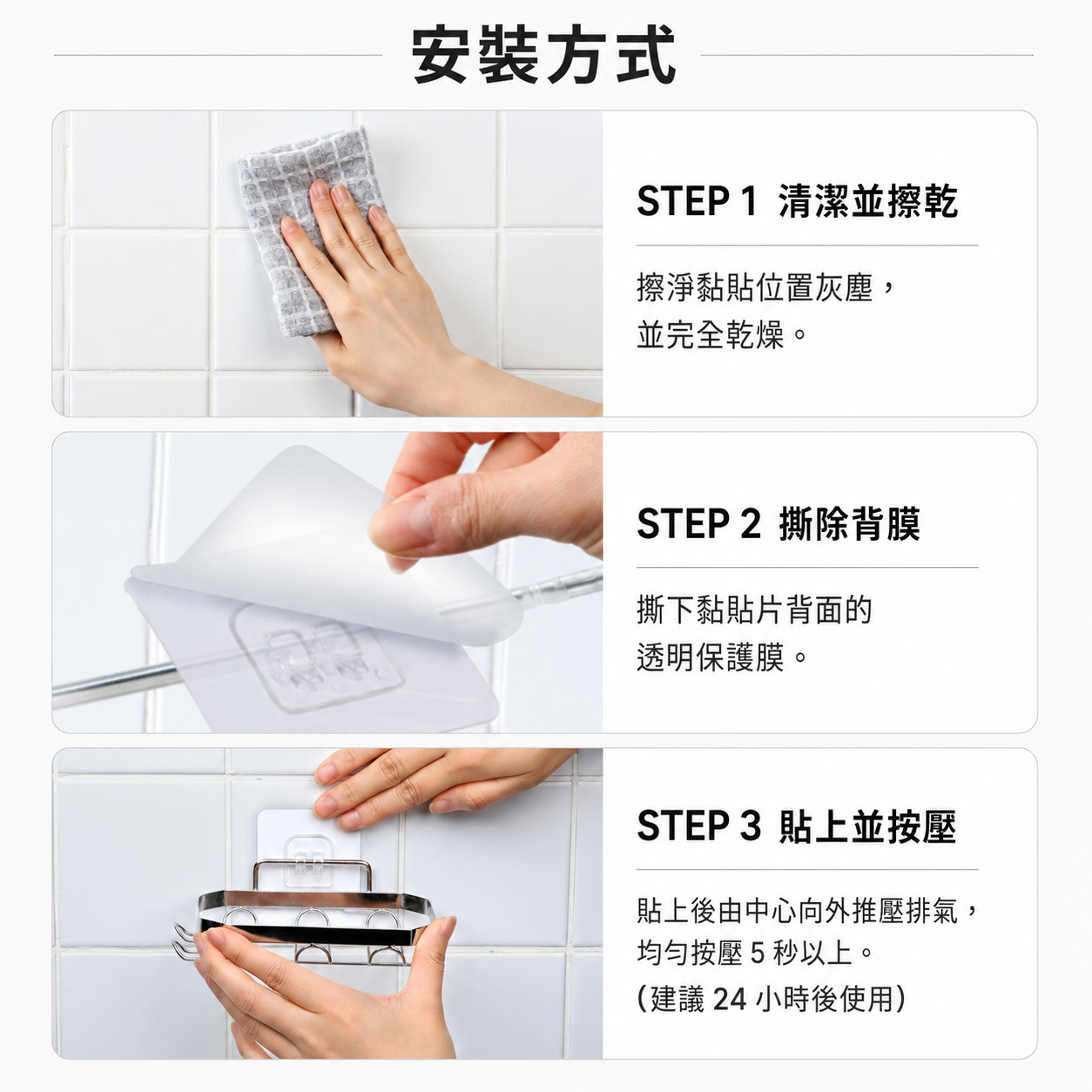 安裝方式

STEP 1 清潔並擦乾

擦淨黏貼位置灰塵，
並完全乾燥。

STEP 2 撕除背膜

撕下黏貼片背面的
透明保護膜。

STEP 3 貼上並按壓

貼上後由中心向外推壓排氣，
均勻按壓5秒以上。
(建議24小時後使用)