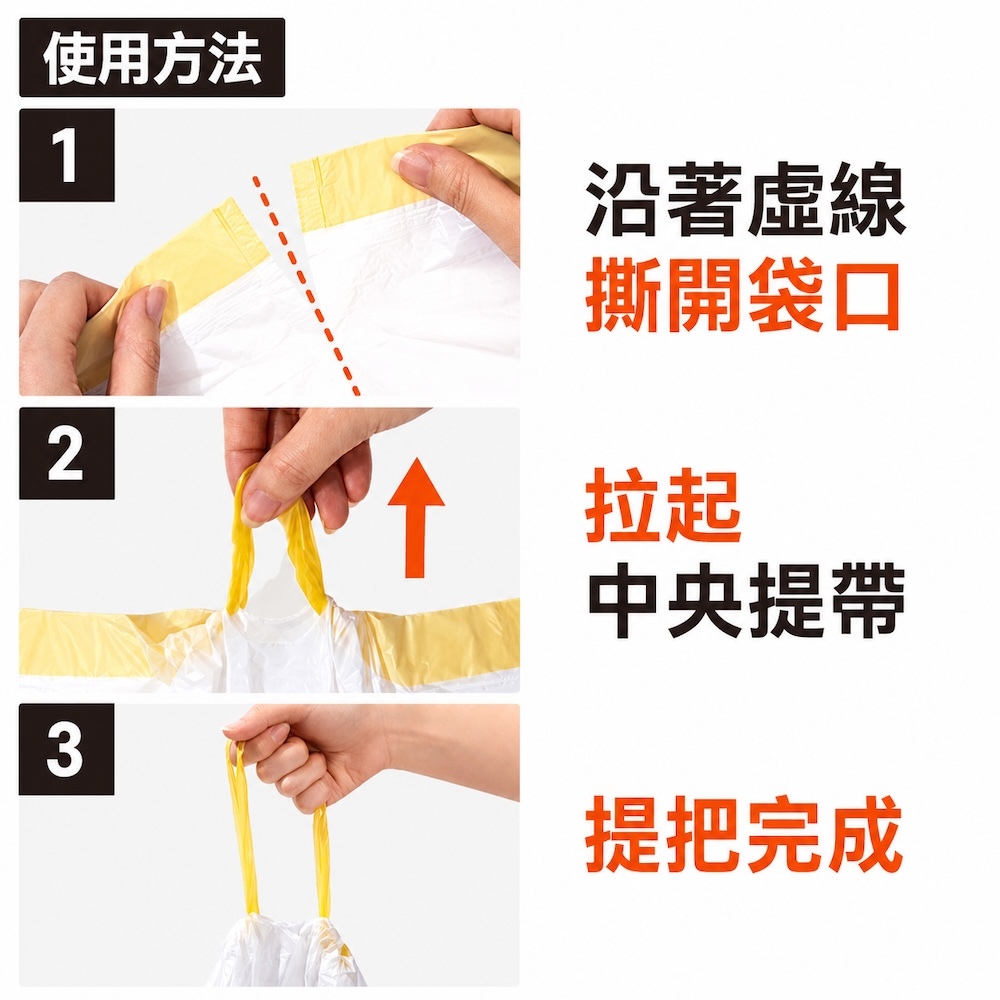 使用方法

1

沿著虛線
撕開袋口

2

拉起
中央提帶

3

提把完成