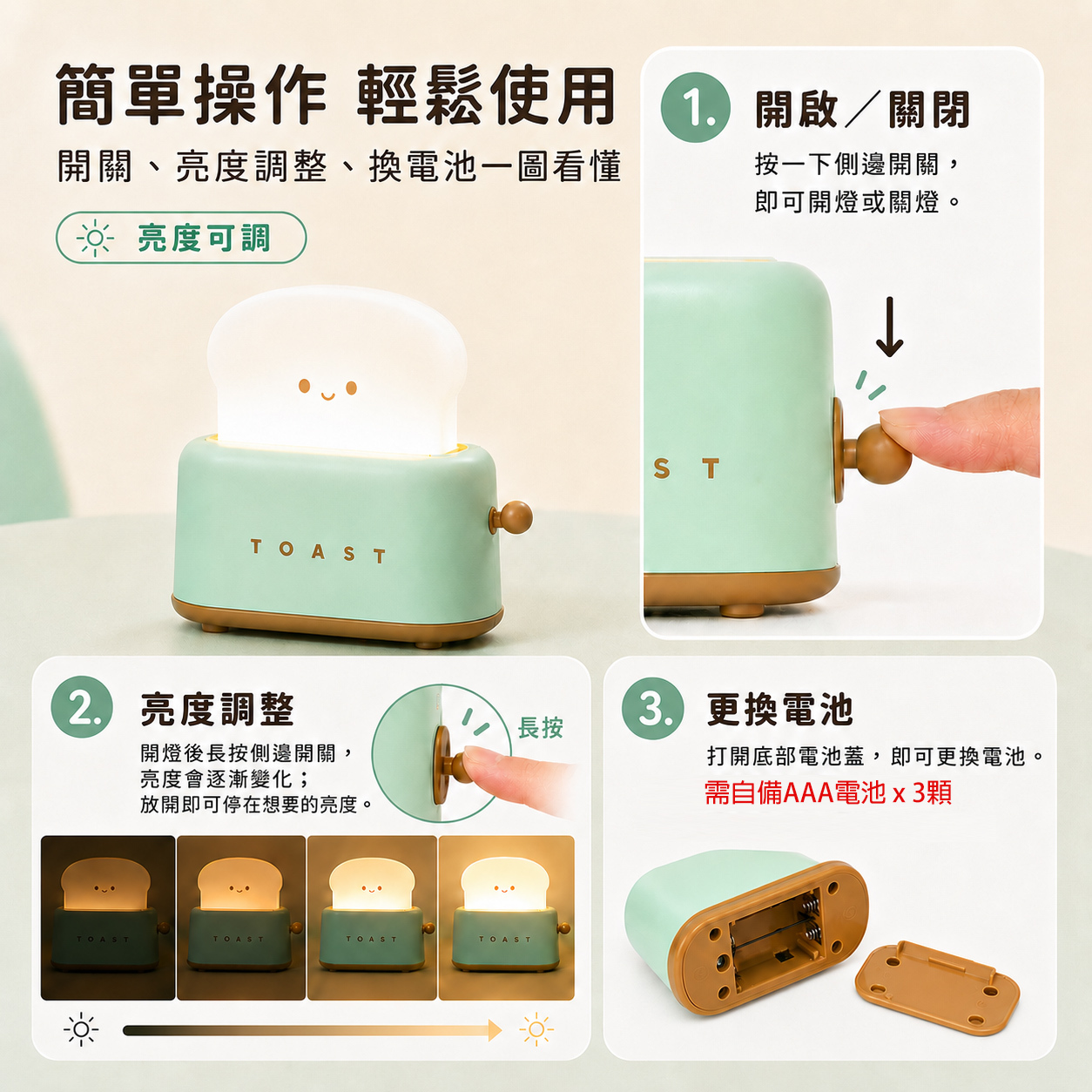 簡單操作 輕鬆使用

開關、亮度調整、換電池一圖看懂

亮度可調

TOAST

1. 開啟／關閉

按一下側邊開關，即可開燈或關燈。

S T

2. 亮度調整

開燈後長按側邊開關，亮度會逐漸變化；放開即可停在想要的亮度。

長按

TOAST

TOAST

TOAST

TOAST

3. 更換電池

打開底部電池蓋，即可更換電池。

需自備AAA電池 x 3顆