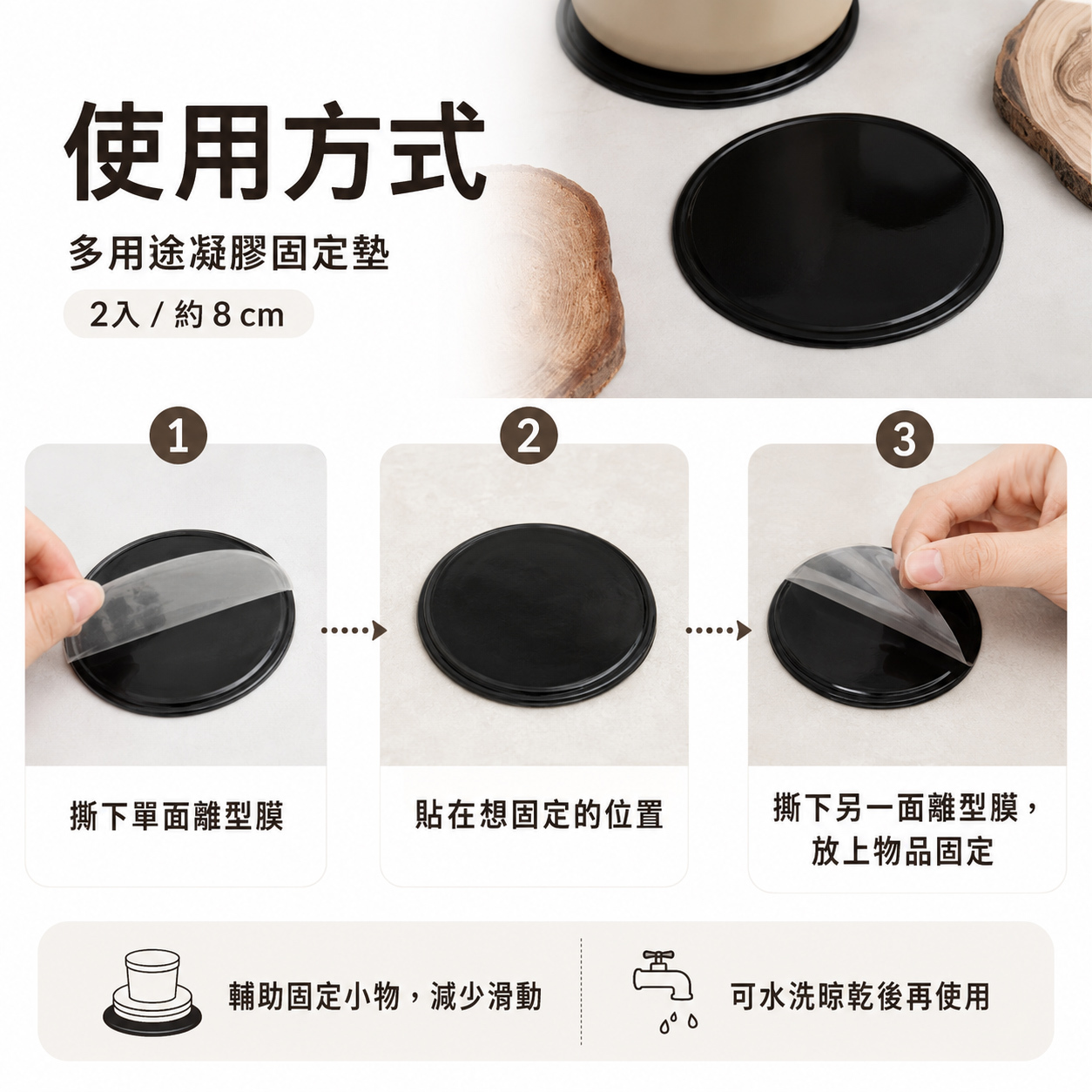 使用方式

多用途凝膠固定墊

2入 / 約 8 cm

1

撕下單面離型膜

2

貼在想固定的位置

3

撕下另一面離型膜，放上物品固定

輔助固定小物，減少滑動

可水洗晾乾後再使用