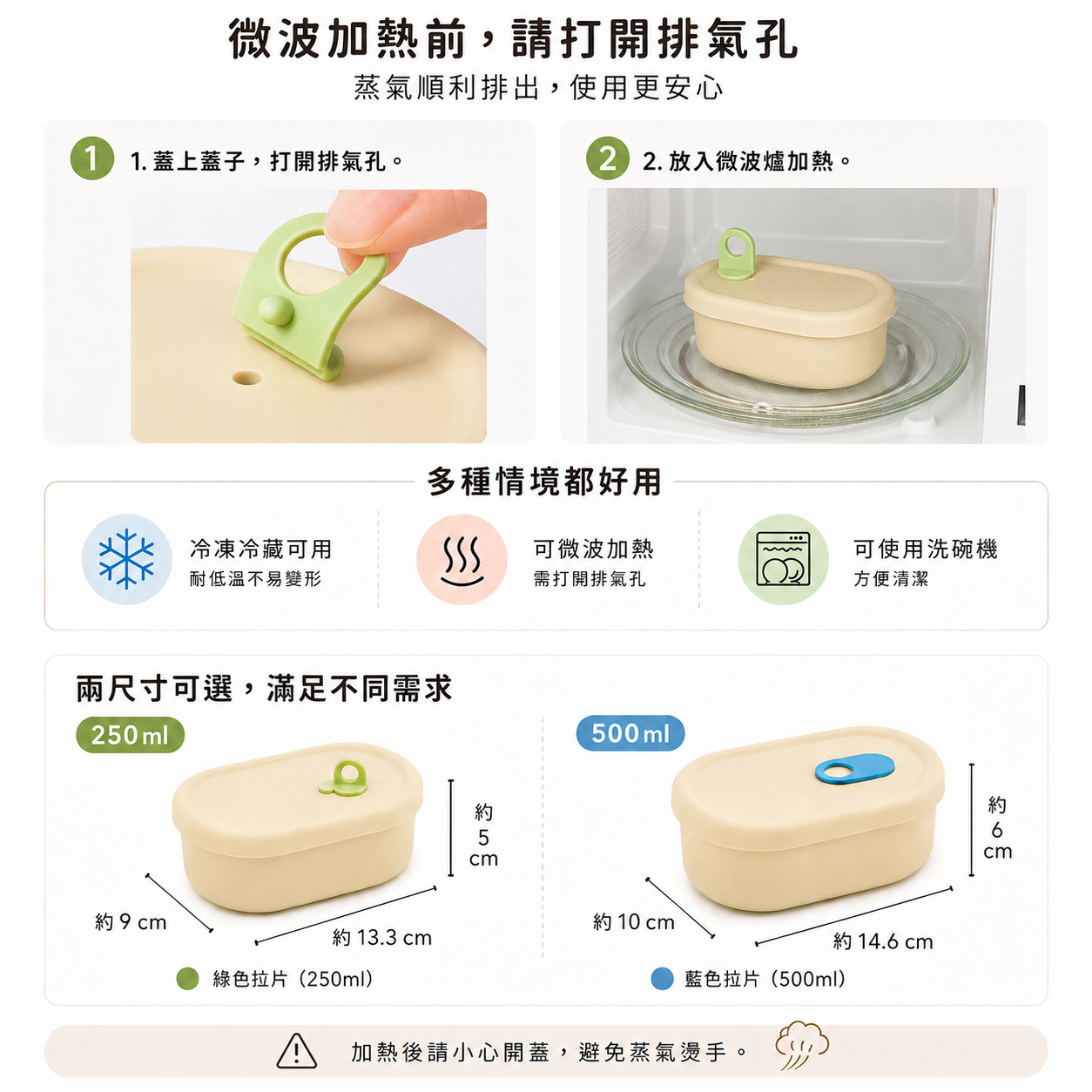 微波加熱前，請打開排氣孔
蒸氣順利排出，使用更安心

1 1. 蓋上蓋子，打開排氣孔。

2 2. 放入微波爐加熱。

多種情境都好用

冷凍冷藏可用
耐低溫不易變形

可微波加熱
需打開排氣孔

可使用洗碗機
方便清潔

兩尺寸可選，滿足不同需求

250ml

約 5 cm

約 9 cm

約 13.3 cm

綠色拉片（250ml）

500ml

約 6 cm

約 10 cm

約 14.6 cm

藍色拉片（500ml）

加熱後請小心開蓋，避免蒸氣燙手。