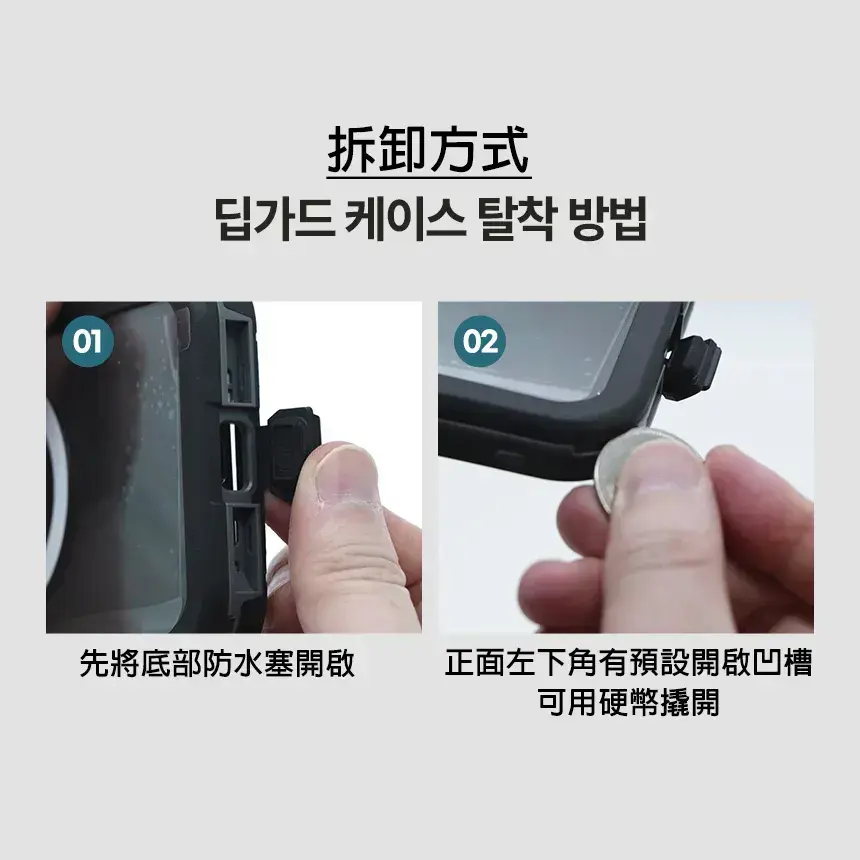 拆卸方式
딥가드 케이스 탈착 방법

01

先將底部防水塞開啟

02

正面左下角有預設開啟凹槽
可用硬幣撬開