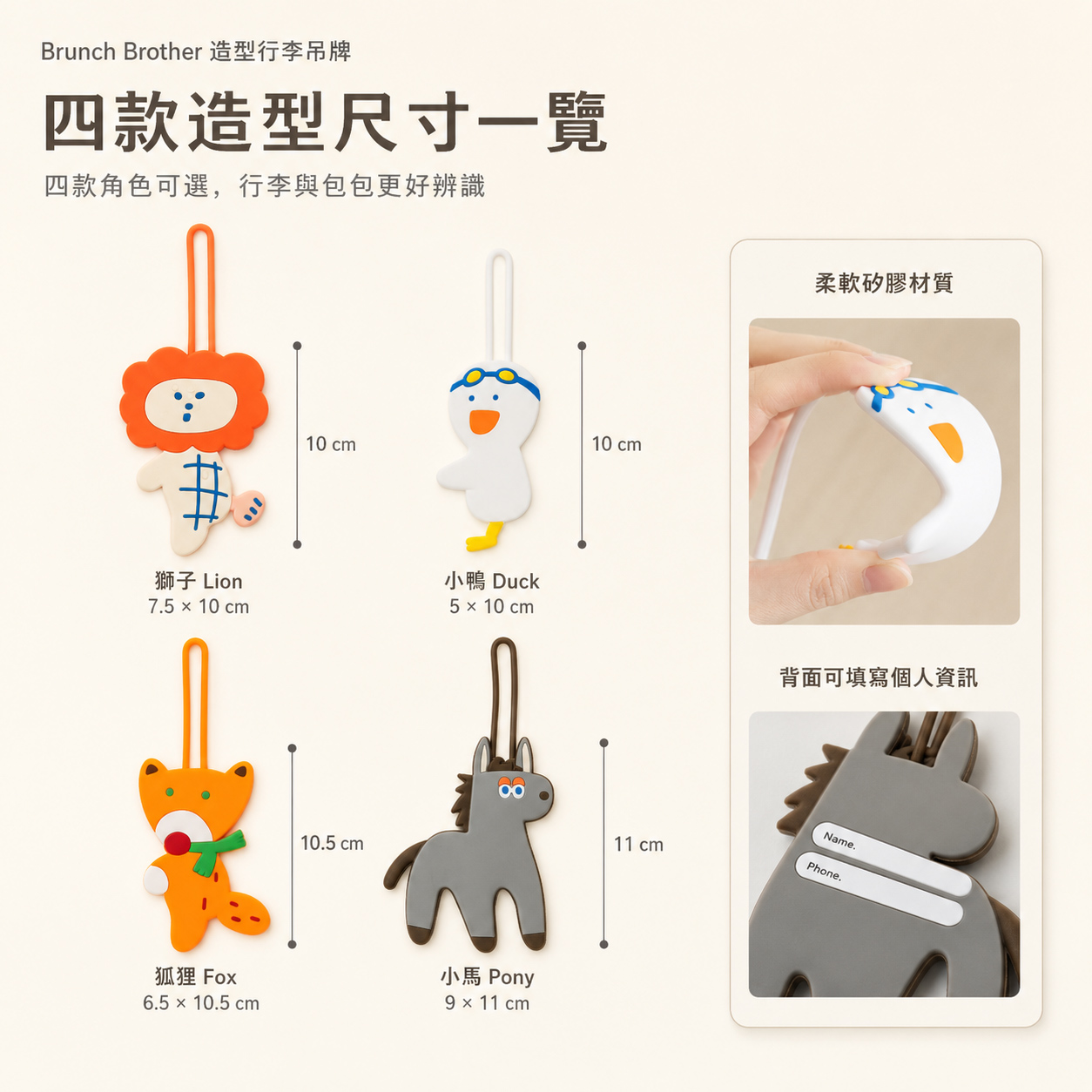 Brunch Brother 造型行李吊牌

四款造型尺寸一覽

四款角色可選，行李與包包更好辨識

10 cm

獅子 Lion
7.5 × 10 cm

10 cm

小鴨 Duck
5 × 10 cm

10.5 cm

狐狸 Fox
6.5 × 10.5 cm

11 cm

小馬 Pony
9 × 11 cm

柔軟矽膠材質

背面可填寫個人資訊

Name.
Phone.