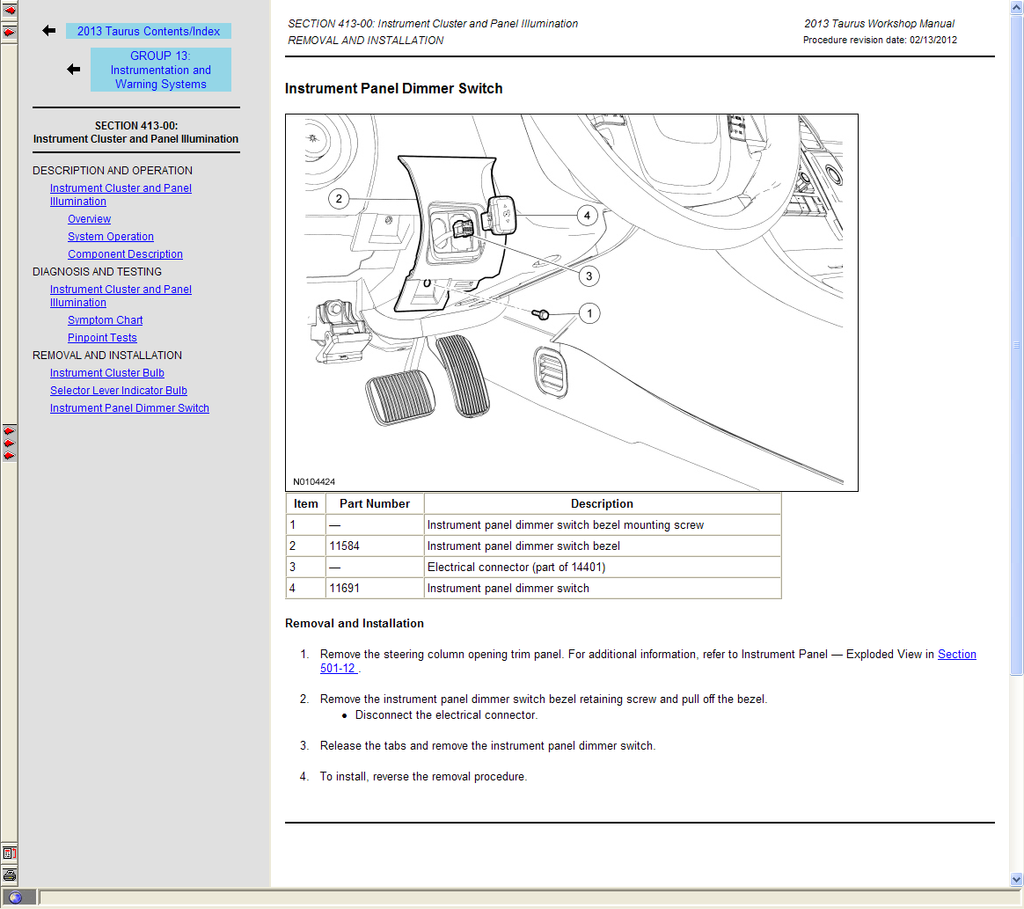 2013 Taurus Contents/Index

GROUP 13: Instrumentation and Warning Systems

SECTION 413-00: Instrument Cluster and Panel Illumination

DESCRIPTION AND OPERATION
Instrument Cluster and Panel Illumination
Overview
System Operation
Component Description
DIAGNOSIS AND TESTING
Instrument Cluster and Panel Illumination
Symptom Chart
Pinpoint Tests
REMOVAL AND INSTALLATION
Instrument Cluster Bulb
Selector Lever Indicator Bulb
Instrument Panel Dimmer Switch

SECTION 413-00: Instrument Cluster and Panel Illumination
REMOVAL AND INSTALLATION

2013 Taurus Workshop Manual
Procedure revision date: 02/13/2012

Instrument Panel Dimmer Switch

2
4
3
1
N0104424

| Item | Part Number | Description |
|---|---|---|
| 1 | — | Instrument panel dimmer switch bezel mounting screw |
| 2 | 11584 | Instrument panel dimmer switch bezel |
| 3 | — | Electrical connector (part of 14401) |
| 4 | 11691 | Instrument panel dimmer switch |

Removal and Installation

1. Remove the steering column opening trim panel. For additional information, refer to Instrument Panel — Exploded View in Section 501-12 .

2. Remove the instrument panel dimmer switch bezel retaining screw and pull off the bezel.
• Disconnect the electrical connector.

3. Release the tabs and remove the instrument panel dimmer switch.

4. To install, reverse the removal procedure.