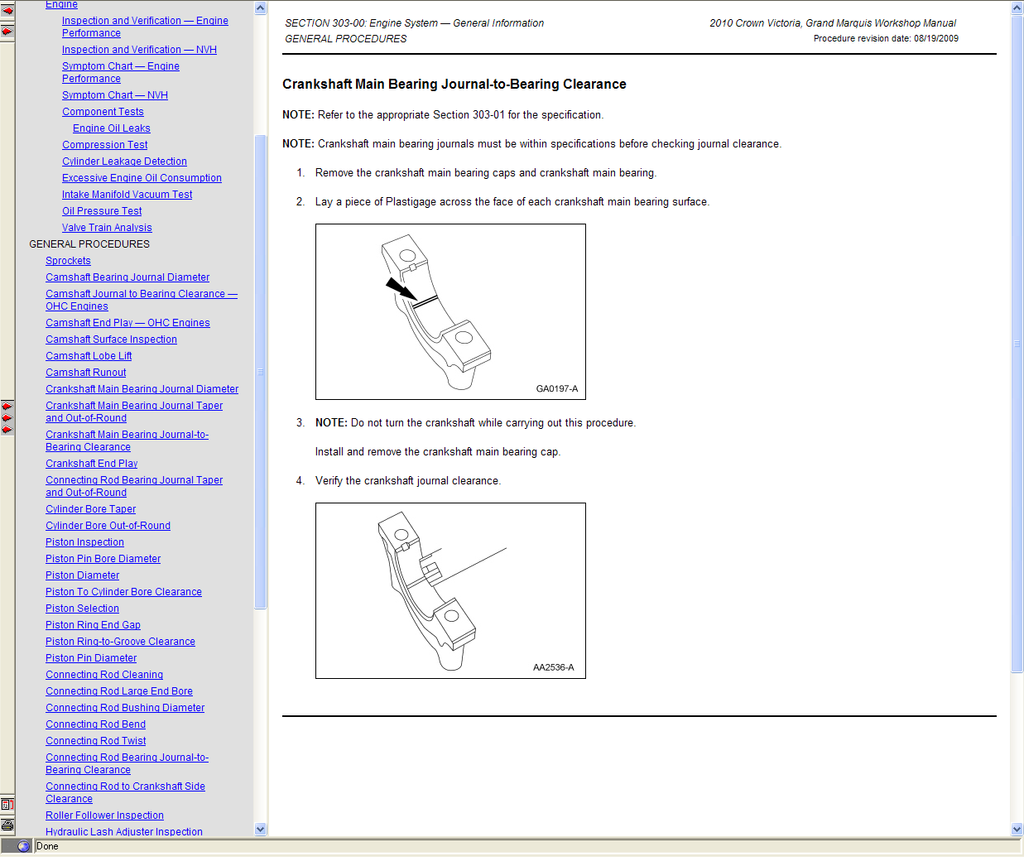 Engine
Inspection and Verification — Engine Performance
Inspection and Verification — NVH
Symptom Chart — Engine Performance
Symptom Chart — NVH
Component Tests
Engine Oil Leaks
Compression Test
Cylinder Leakage Detection
Excessive Engine Oil Consumption
Intake Manifold Vacuum Test
Oil Pressure Test
Valve Train Analysis
GENERAL PROCEDURES
Sprockets
Camshaft Bearing Journal Diameter
Camshaft Journal to Bearing Clearance — OHC Engines
Camshaft End Play — OHC Engines
Camshaft Surface Inspection
Camshaft Lobe Lift
Camshaft Runout
Crankshaft Main Bearing Journal Diameter
Crankshaft Main Bearing Journal Taper and Out-of-Round
Crankshaft Main Bearing Journal-to-Bearing Clearance
Crankshaft End Play
Connecting Rod Bearing Journal Taper and Out-of-Round
Cylinder Bore Taper
Cylinder Bore Out-of-Round
Piston Inspection
Piston Pin Bore Diameter
Piston Diameter
Piston To Cylinder Bore Clearance
Piston Selection
Piston Ring End Gap
Piston Ring-to-Groove Clearance
Piston Pin Diameter
Connecting Rod Cleaning
Connecting Rod Large End Bore
Connecting Rod Bushing Diameter
Connecting Rod Bend
Connecting Rod Twist
Connecting Rod Bearing Journal-to-Bearing Clearance
Connecting Rod to Crankshaft Side Clearance
Roller Follower Inspection
Hydraulic Lash Adjuster Inspection

SECTION 303-00: Engine System — General Information
GENERAL PROCEDURES

2010 Crown Victoria, Grand Marquis Workshop Manual
Procedure revision date: 08/19/2009

Crankshaft Main Bearing Journal-to-Bearing Clearance

NOTE: Refer to the appropriate Section 303-01 for the specification.

NOTE: Crankshaft main bearing journals must be within specifications before checking journal clearance.

1. Remove the crankshaft main bearing caps and crankshaft main bearing.

2. Lay a piece of Plastigage across the face of each crankshaft main bearing surface.

GA0197-A

3. NOTE: Do not turn the crankshaft while carrying out this procedure.

Install and remove the crankshaft main bearing cap.

4. Verify the crankshaft journal clearance.

AA2536-A

Done