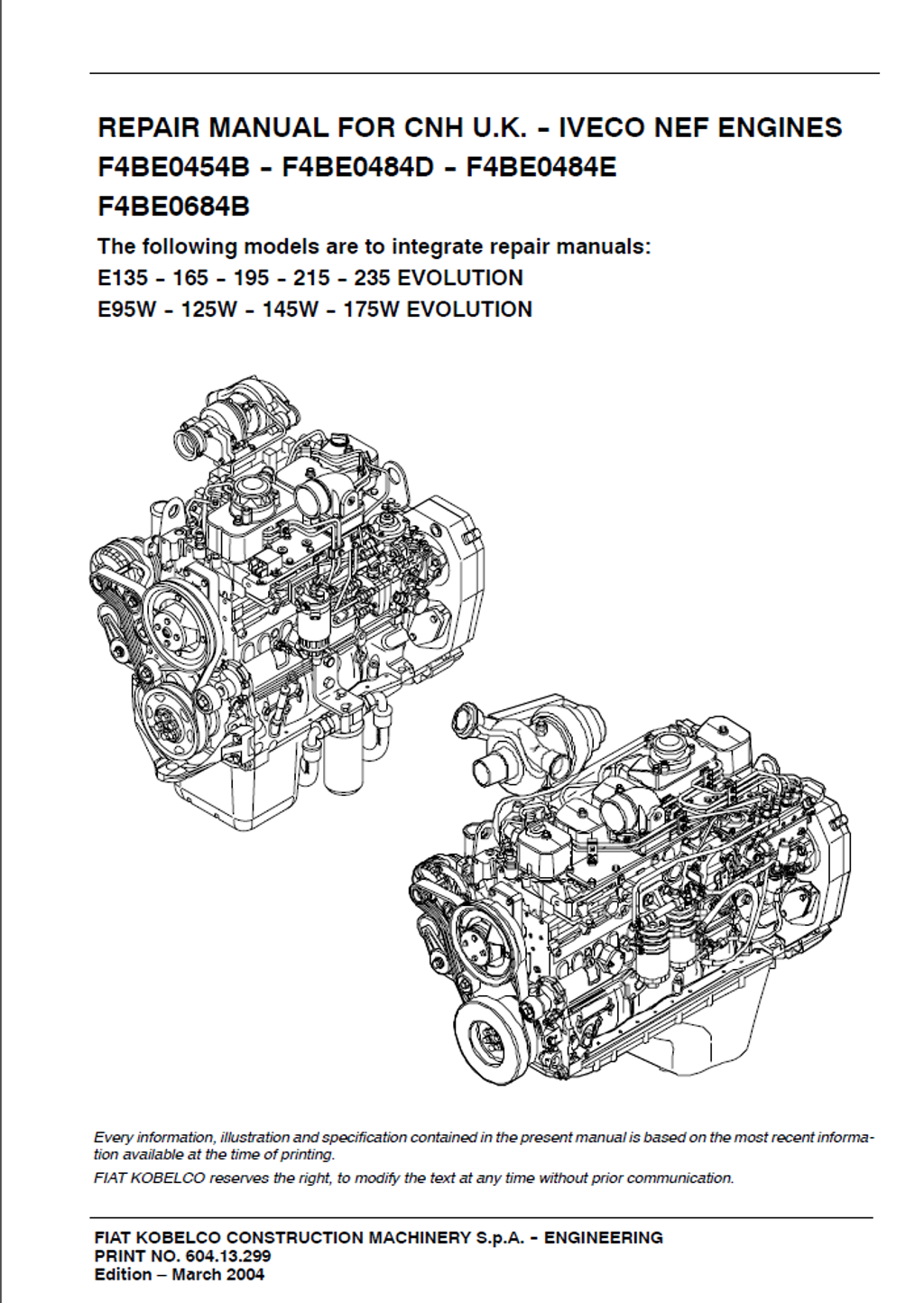 REPAIR MANUAL FOR CNH U.K. - IVECO NEF ENGINES
F4BE0454B - F4BE0484D - F4BE0484E
F4BE0684B

The following models are to integrate repair manuals:
E135 - 165 - 195 - 215 - 235 EVOLUTION
E95W - 125W - 145W - 175W EVOLUTION

Every information, illustration and specification contained in the present manual is based on the most recent information available at the time of printing.
FIAT KOBELCO reserves the right, to modify the text at any time without prior communication.

FIAT KOBELCO CONSTRUCTION MACHINERY S.p.A. - ENGINEERING
PRINT NO. 604.13.299
Edition – March 2004