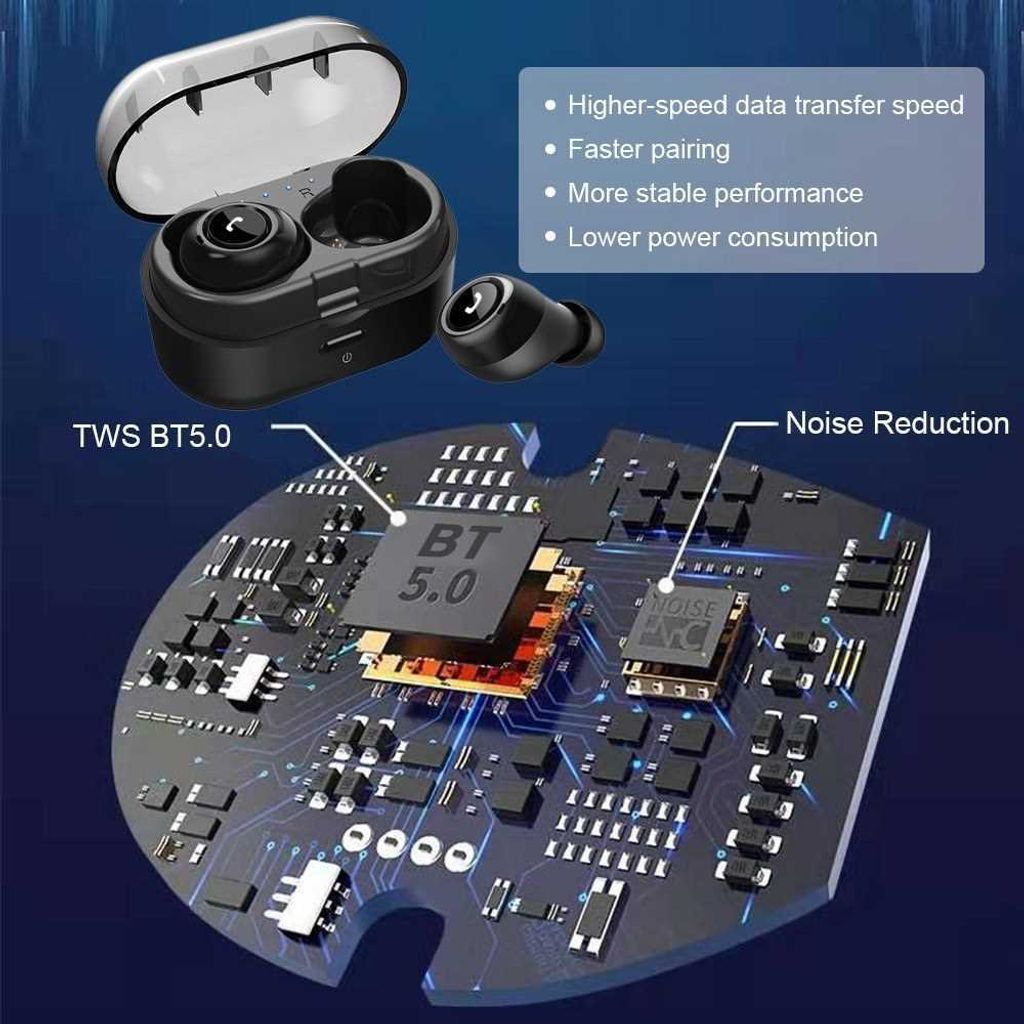 • Higher-speed data transfer speed
• Faster pairing
• More stable performance
• Lower power consumption

TWS BT5.0

Noise Reduction

BT 5.0

NOISE ENC