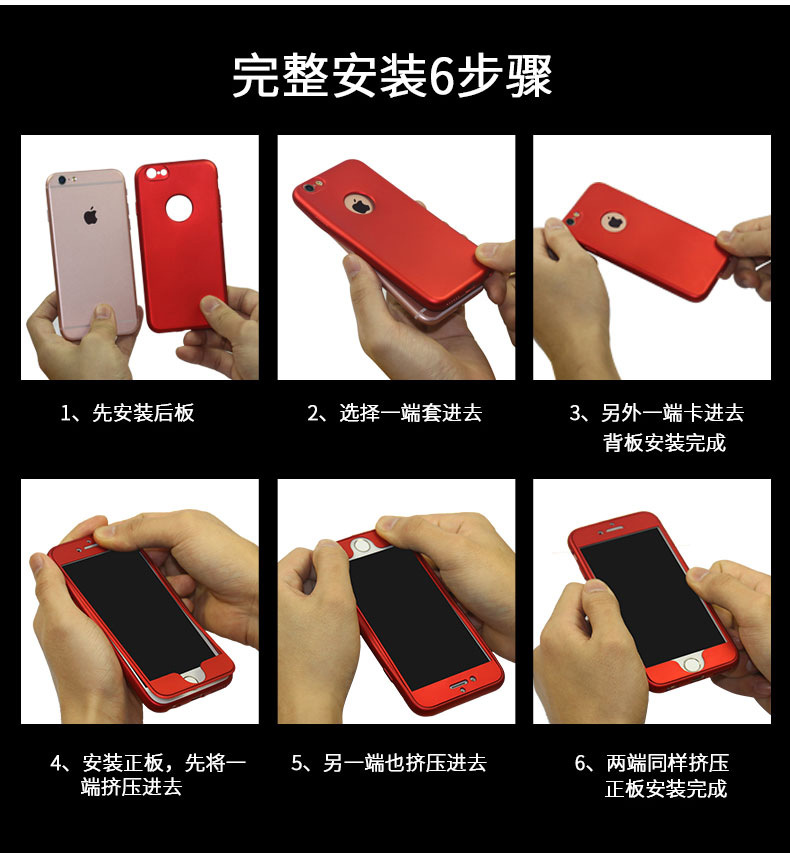 完整安装6步骤

1、先安装后板

2、选择一端套进去

3、另外一端卡进去 背板安装完成

4、安装正板，先将一端挤压进去

5、另一端也挤压进去

6、两端同样挤压 正板安装完成