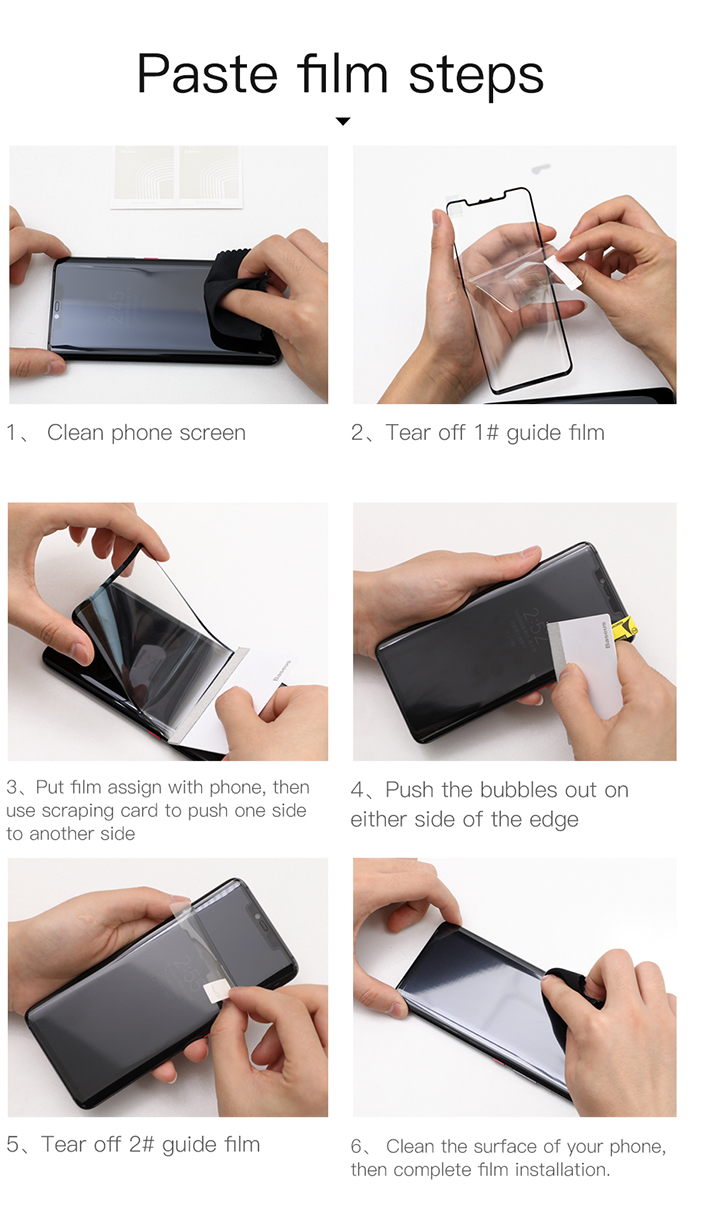 Paste film steps

1、 Clean phone screen

2、Tear off 1# guide film

3、Put film assign with phone, then use scraping card to push one side to another side

4、Push the bubbles out on either side of the edge

5、Tear off 2# guide film

6、 Clean the surface of your phone, then complete film installation.