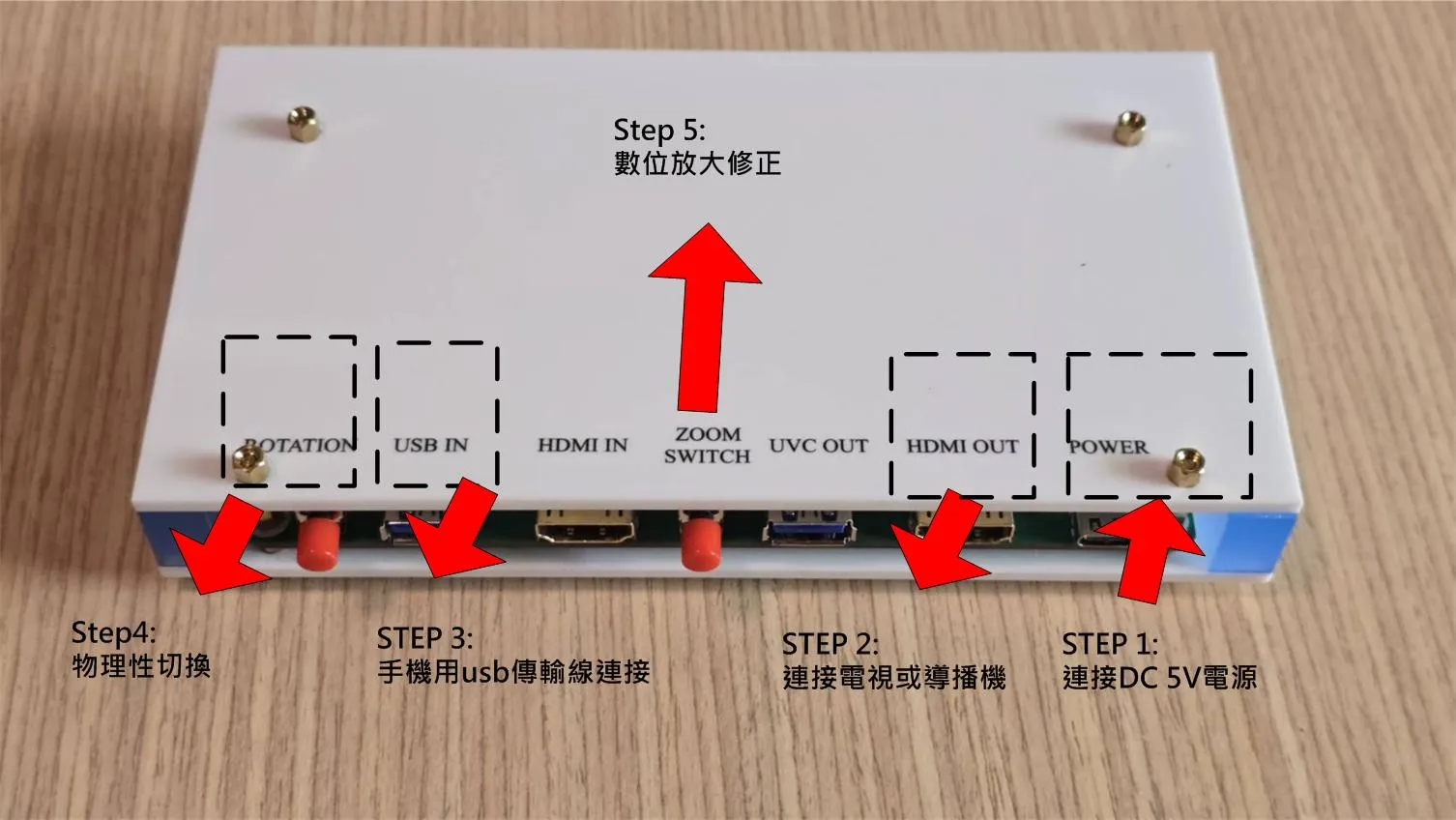 Step 5:
數位放大修正

ROTATION USB IN HDMI IN ZOOM SWITCH UVC OUT HDMI OUT POWER

Step4:
物理性切換

STEP 3:
手機用usb傳輸線連接

STEP 2:
連接電視或導播機

STEP 1:
連接DC 5V電源