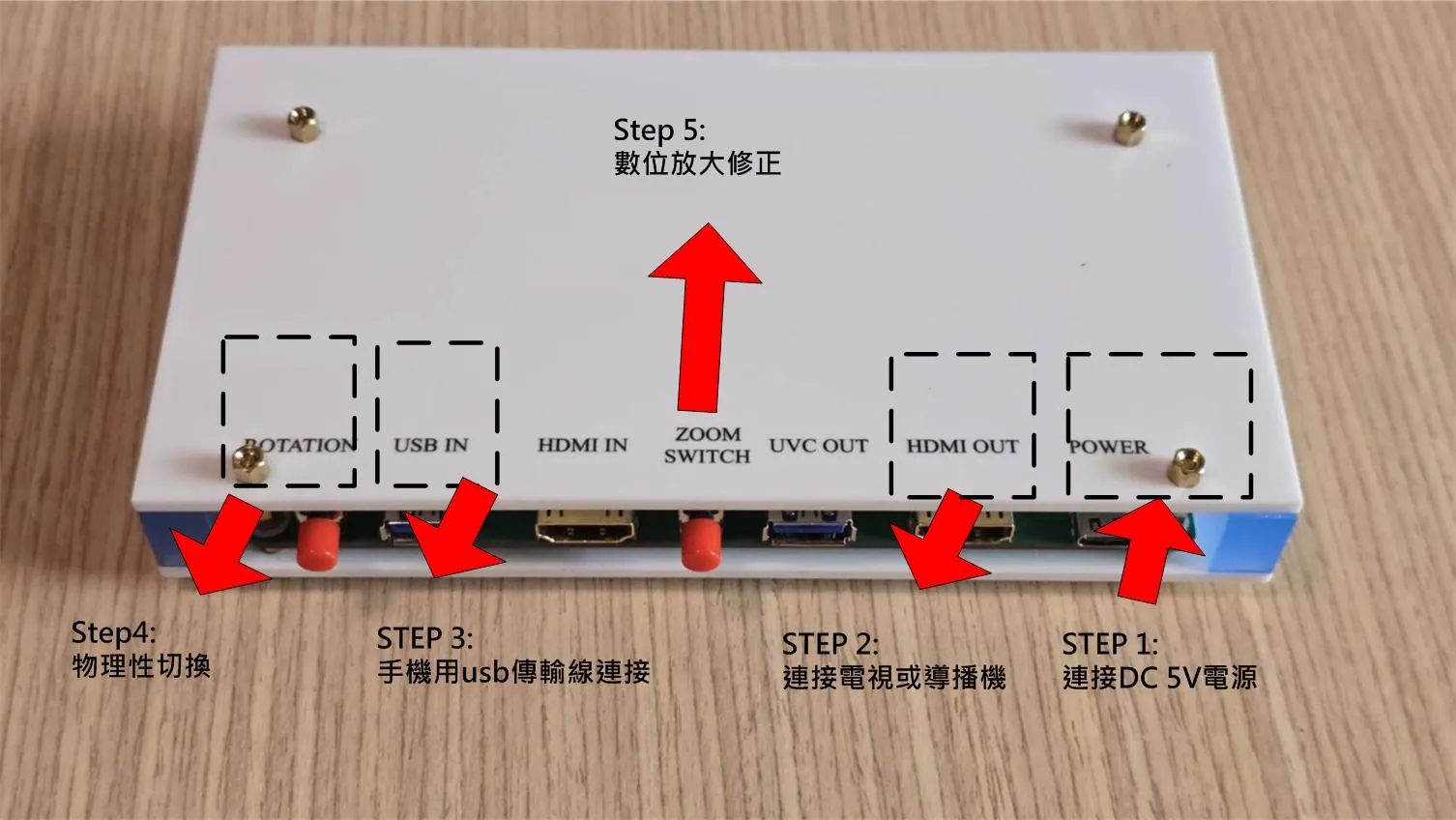 Step 5:
數位放大修正

ROTATION USB IN HDMI IN ZOOM SWITCH UVC OUT HDMI OUT POWER

Step4:
物理性切換

STEP 3:
手機用usb傳輸線連接

STEP 2:
連接電視或導播機

STEP 1:
連接DC 5V電源