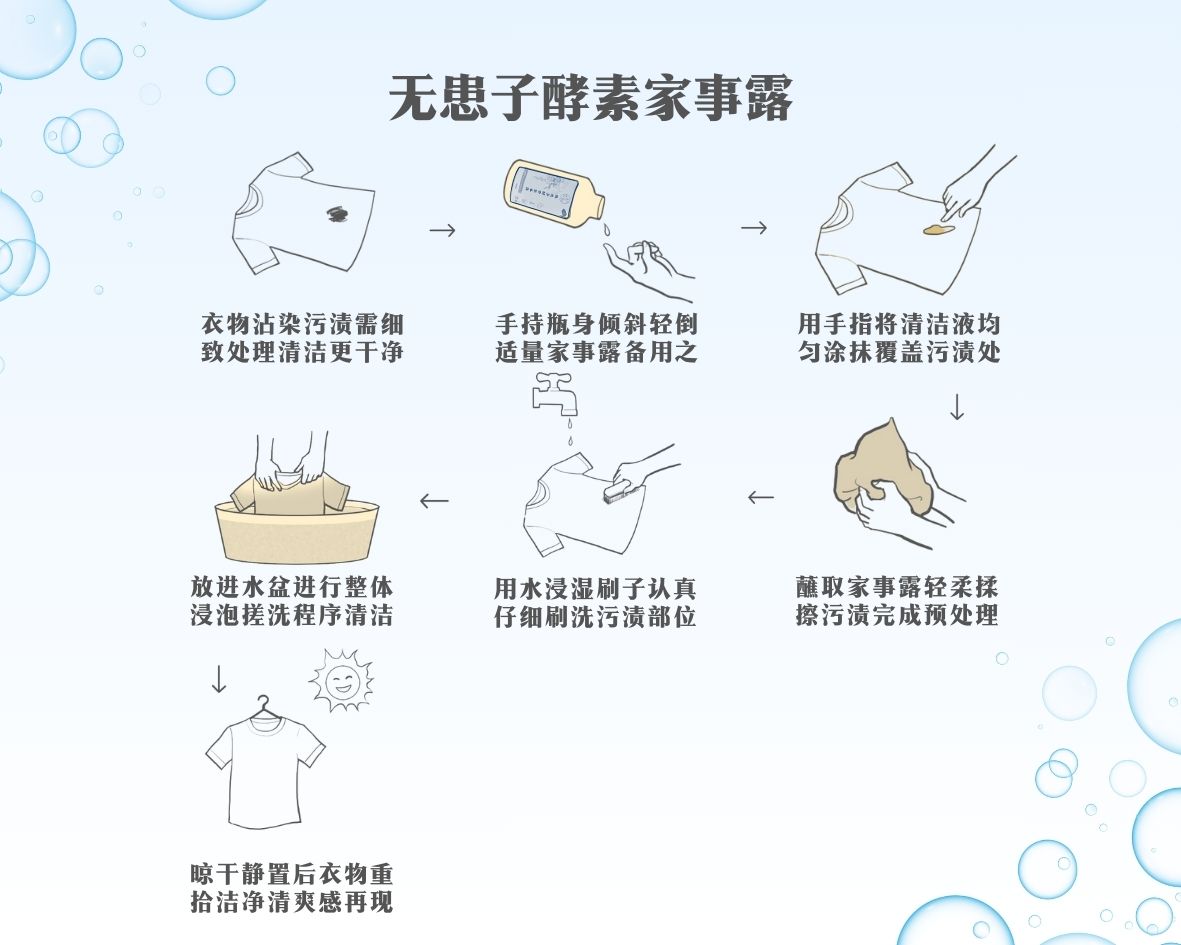 无患子酵素家事露

衣物沾染污渍需细致处理清洁更干净

→

手持瓶身倾斜轻倒适量家事露备用之

→

用手指将清洁液均匀涂抹覆盖污渍处

↓

蘸取家事露轻柔揉擦污渍完成预处理

←

用水浸湿刷子认真仔细刷洗污渍部位

←

放进水盆进行整体浸泡搓洗程序清洁

↓

晾干静置后衣物重拾洁净清爽感再现