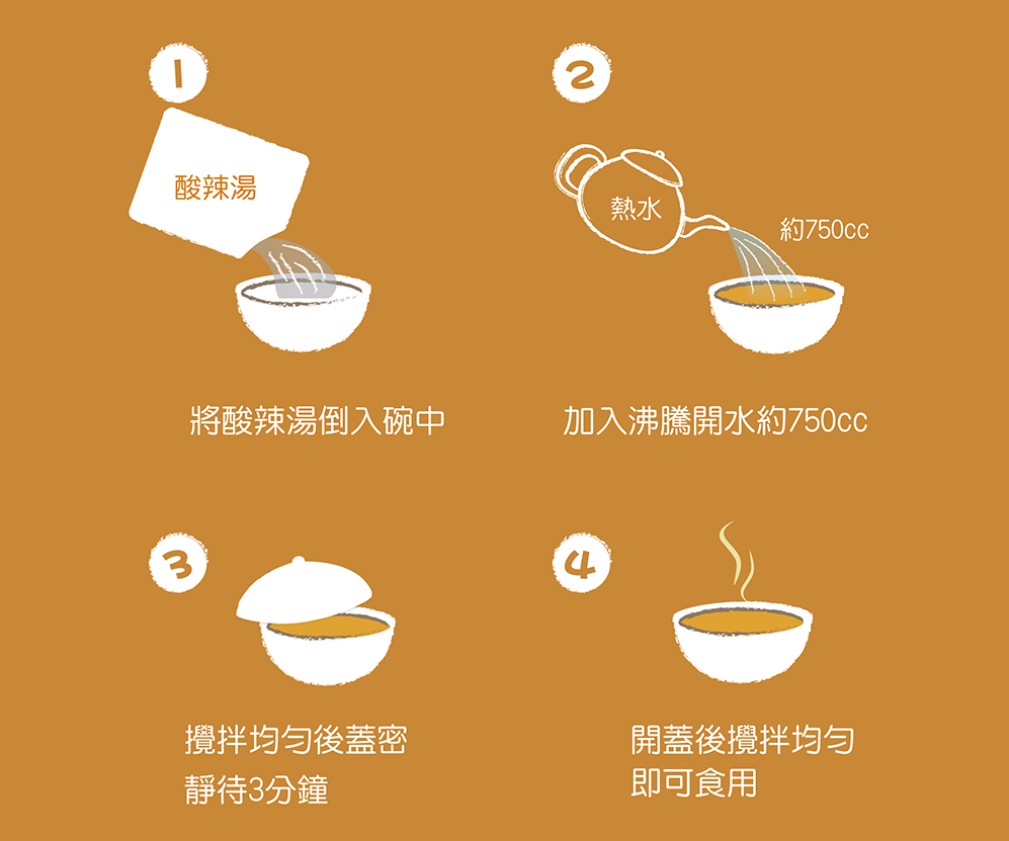 1

酸辣湯

將酸辣湯倒入碗中

2

熱水

約750cc

加入沸騰開水約750cc

3

攪拌均勻後蓋密
靜待3分鐘

4

開蓋後攪拌均勻
即可食用