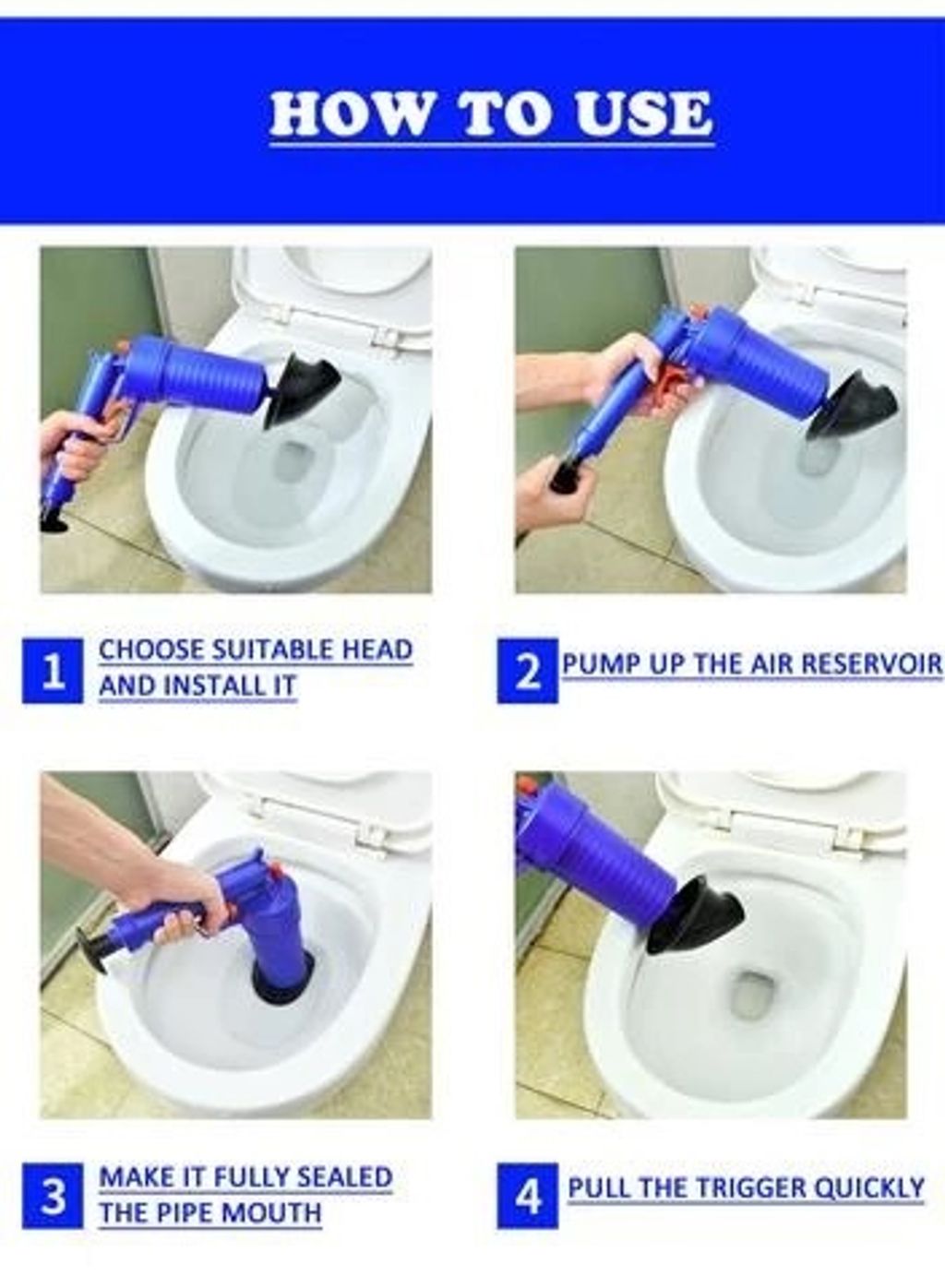 HOW TO USE

1 CHOOSE SUITABLE HEAD AND INSTALL IT

2 PUMP UP THE AIR RESERVOIR

3 MAKE IT FULLY SEALED THE PIPE MOUTH

4 PULL THE TRIGGER QUICKLY