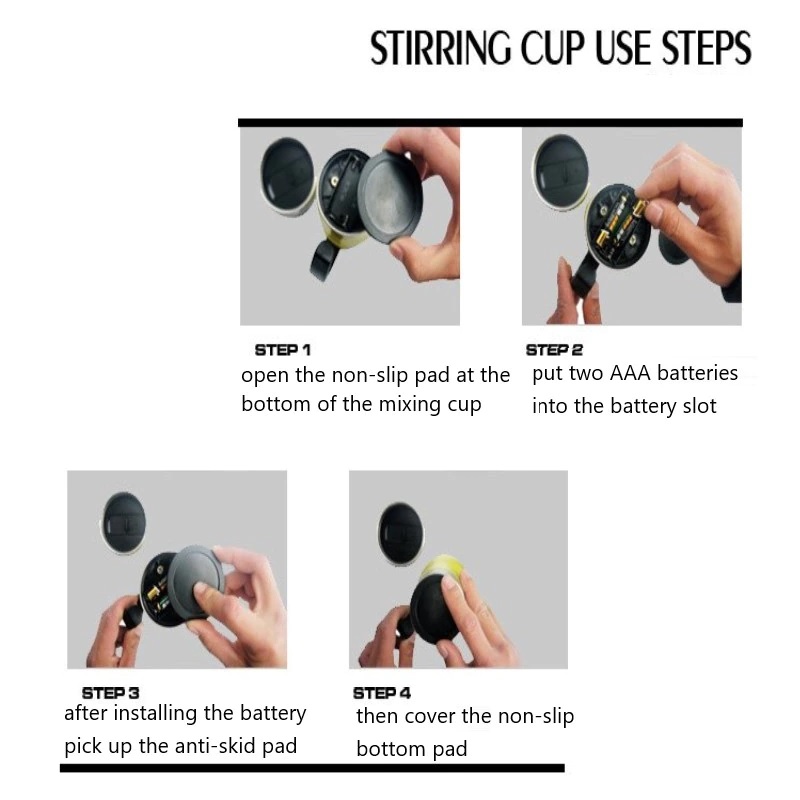 STIRRING CUP USE STEPS

STEP 1
open the non-slip pad at the bottom of the mixing cup

STEP 2
put two AAA batteries into the battery slot

STEP 3
after installing the battery pick up the anti-skid pad

STEP 4
then cover the non-slip bottom pad