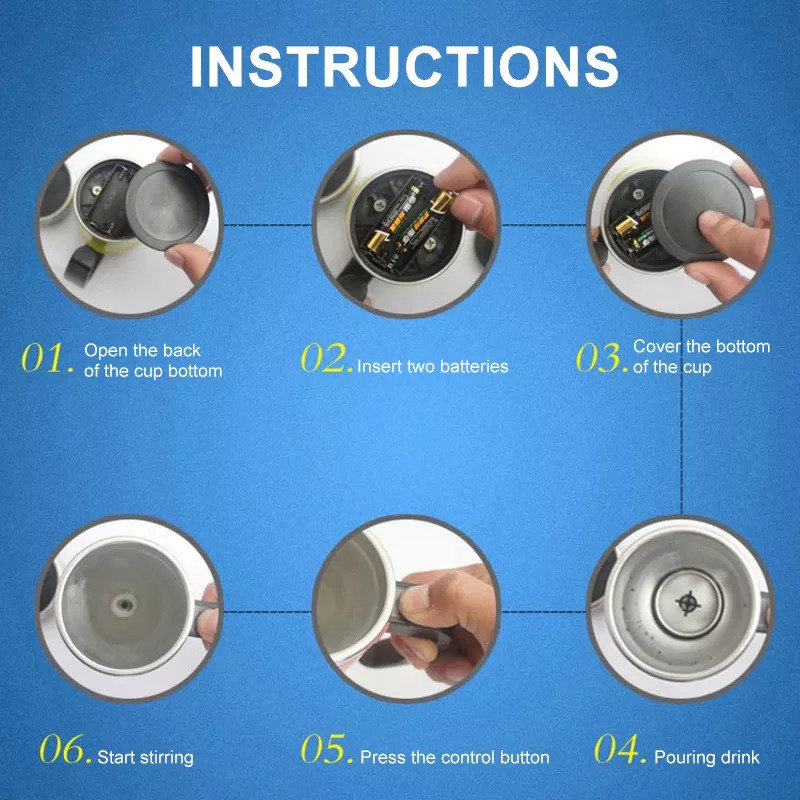 INSTRUCTIONS

01. Open the back of the cup bottom

02. Insert two batteries

03. Cover the bottom of the cup

06. Start stirring

05. Press the control button

04. Pouring drink