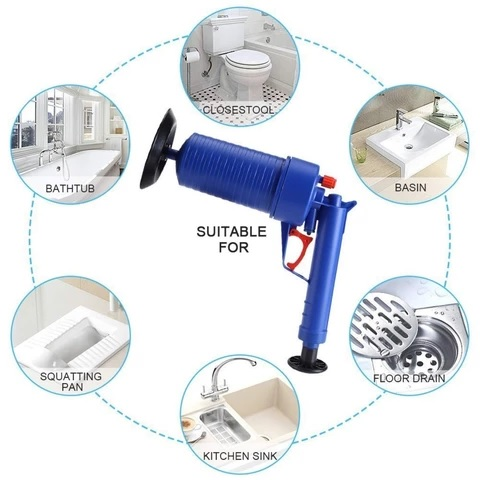 CLOSESTOOL

BATHTUB

BASIN

SUITABLE FOR

SQUATTING PAN

FLOOR DRAIN

KITCHEN SINK