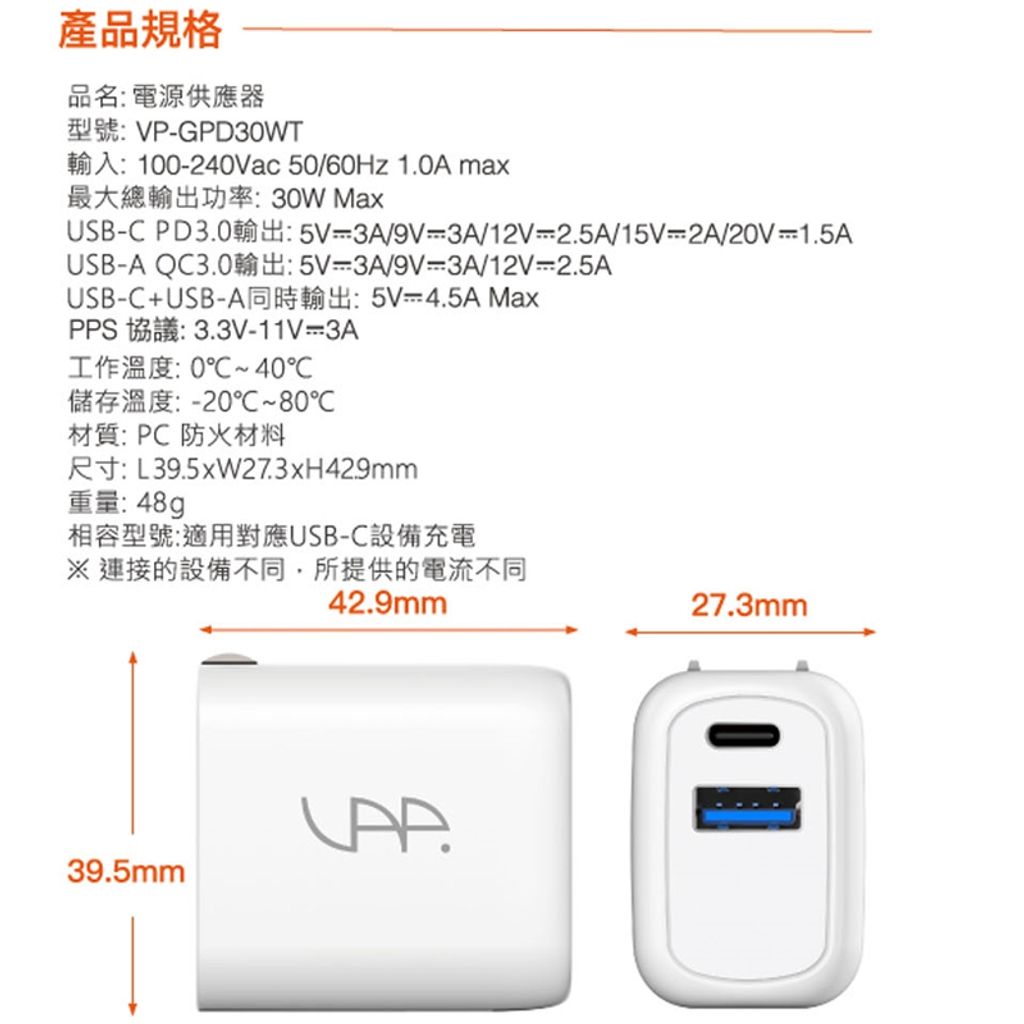 產品規格

品名: 電源供應器
型號: VP-GPD30WT
輸入: 100-240Vac 50/60Hz 1.0A max
最大總輸出功率: 30W Max
USB-C PD3.0輸出: 5V⎓3A/9V⎓3A/12V⎓2.5A/15V⎓2A/20V⎓1.5A
USB-A QC3.0輸出: 5V⎓3A/9V⎓3A/12V⎓2.5A
USB-C+USB-A同時輸出: 5V⎓4.5A Max
PPS 協議: 3.3V-11V⎓3A
工作溫度: 0℃~40℃
儲存溫度: -20℃~80℃
材質: PC 防火材料
尺寸: L39.5xW27.3xH42.9mm
重量: 48g
相容型號:適用對應USB-C設備充電
※ 連接的設備不同，所提供的電流不同

42.9mm
27.3mm
39.5mm
VAP.