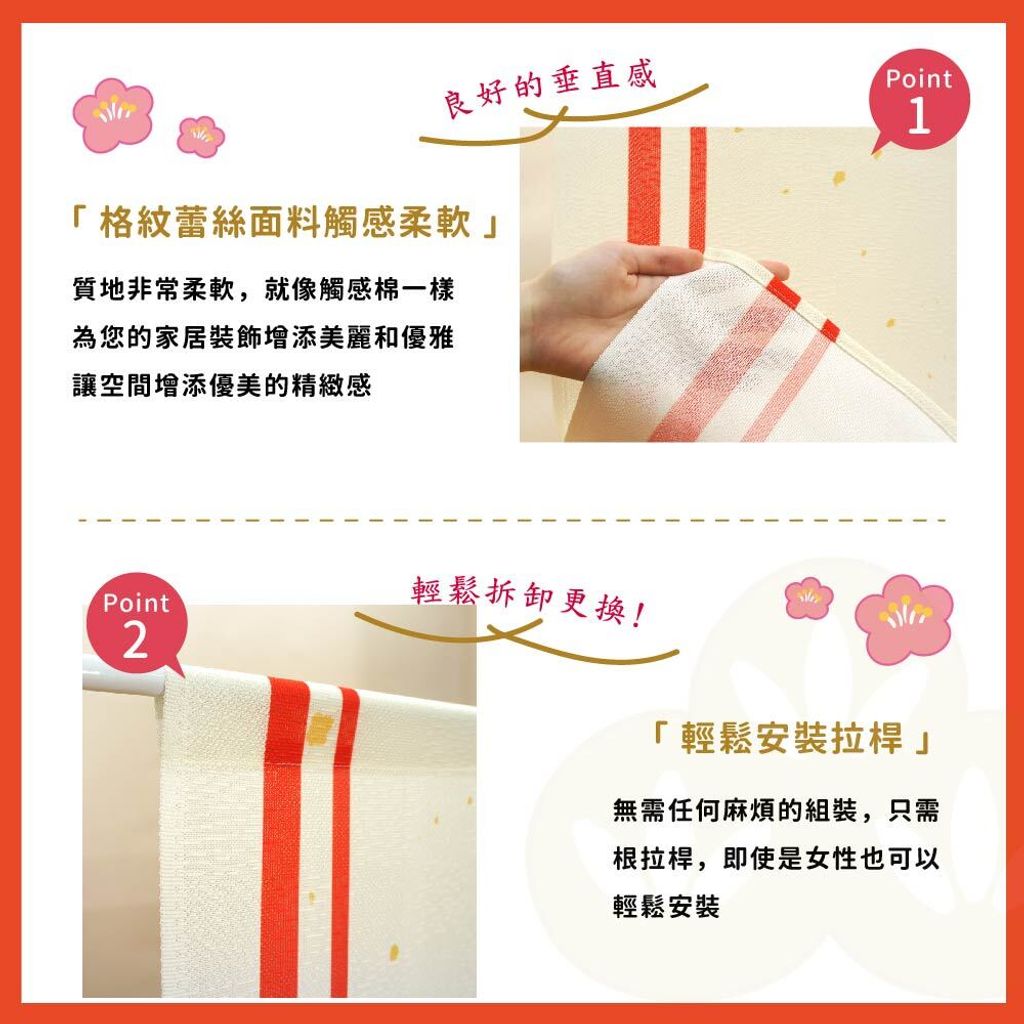 良好的垂直感

Point
1

「格紋蕾絲面料觸感柔軟」

質地非常柔軟，就像觸感棉一樣
為您的家居裝飾增添美麗和優雅
讓空間增添優美的精緻感

Point
2

輕鬆拆卸更換！

「輕鬆安裝拉桿」

無需任何麻煩的組裝，只需
根拉桿，即使是女性也可以
輕鬆安裝