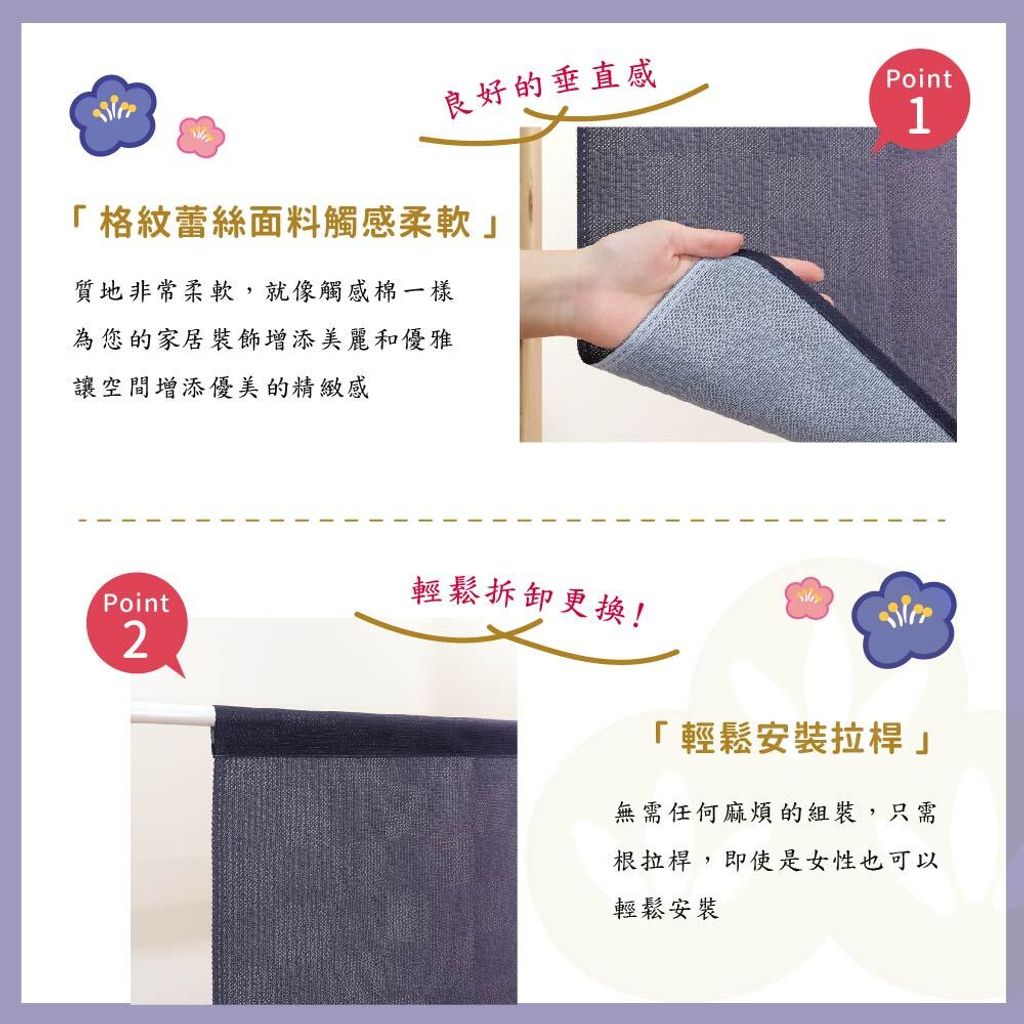 良好的垂直感

Point 1

「格紋蕾絲面料觸感柔軟」

質地非常柔軟，就像觸感棉一樣
為您的家居裝飾增添美麗和優雅
讓空間增添優美的精緻感

Point 2

輕鬆拆卸更換！

「輕鬆安裝拉桿」

無需任何麻煩的組裝，只需
根拉桿，即使是女性也可以
輕鬆安裝