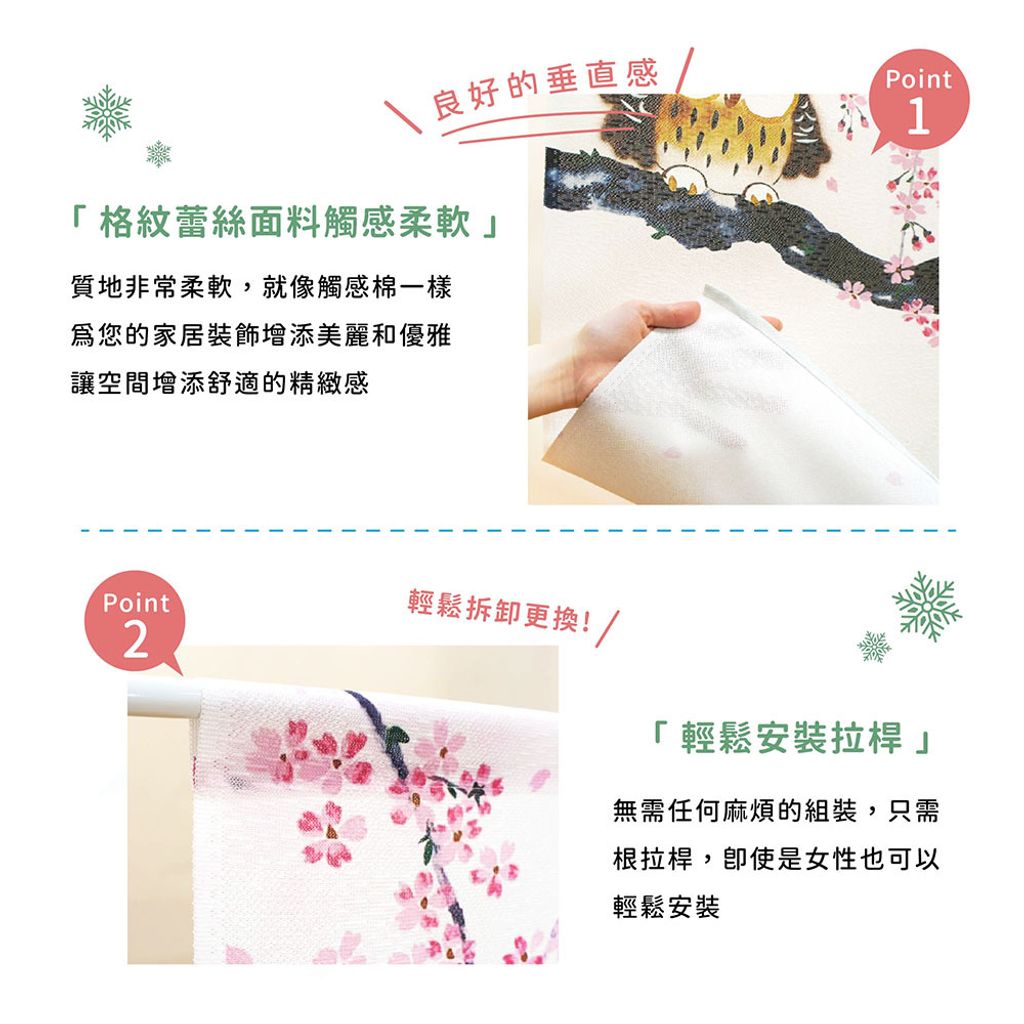 良好的垂直感

Point 1

「格紋蕾絲面料觸感柔軟」

質地非常柔軟，就像觸感棉一樣
爲您的家居裝飾增添美麗和優雅
讓空間增添舒適的精緻感

Point 2

輕鬆拆卸更換!

「輕鬆安裝拉桿」

無需任何麻煩的組裝，只需
根拉桿，即使是女性也可以
輕鬆安裝