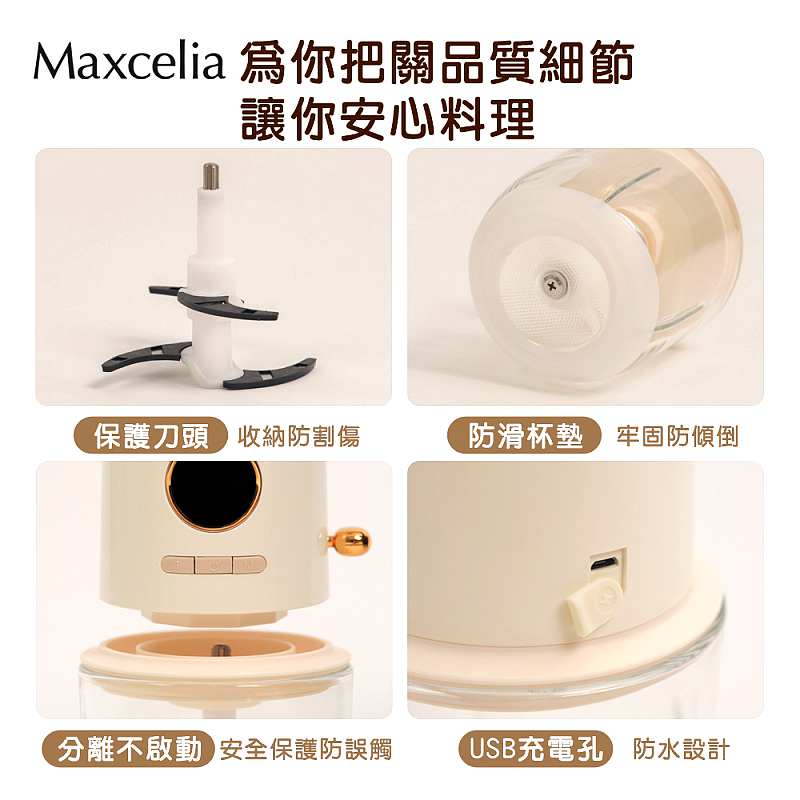 Maxcelia 爲你把關品質細節
讓你安心料理

保護刀頭 收納防割傷

防滑杯墊 牢固防傾倒

分離不啟動 安全保護防誤觸

USB充電孔 防水設計