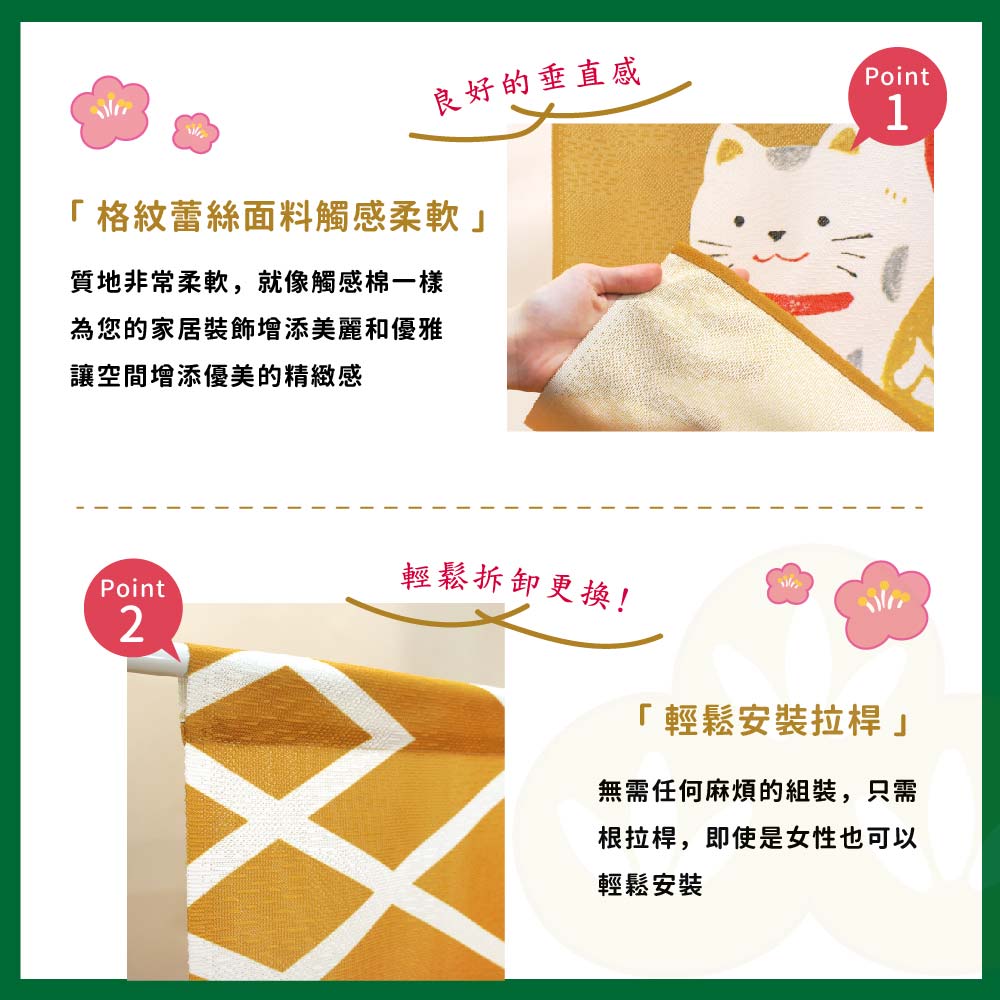 良好的垂直感

Point 1

「格紋蕾絲面料觸感柔軟」

質地非常柔軟，就像觸感棉一樣
為您的家居裝飾增添美麗和優雅
讓空間增添優美的精緻感

Point 2

輕鬆拆卸更換!

「輕鬆安裝拉桿」

無需任何麻煩的組裝，只需
根拉桿，即使是女性也可以
輕鬆安裝