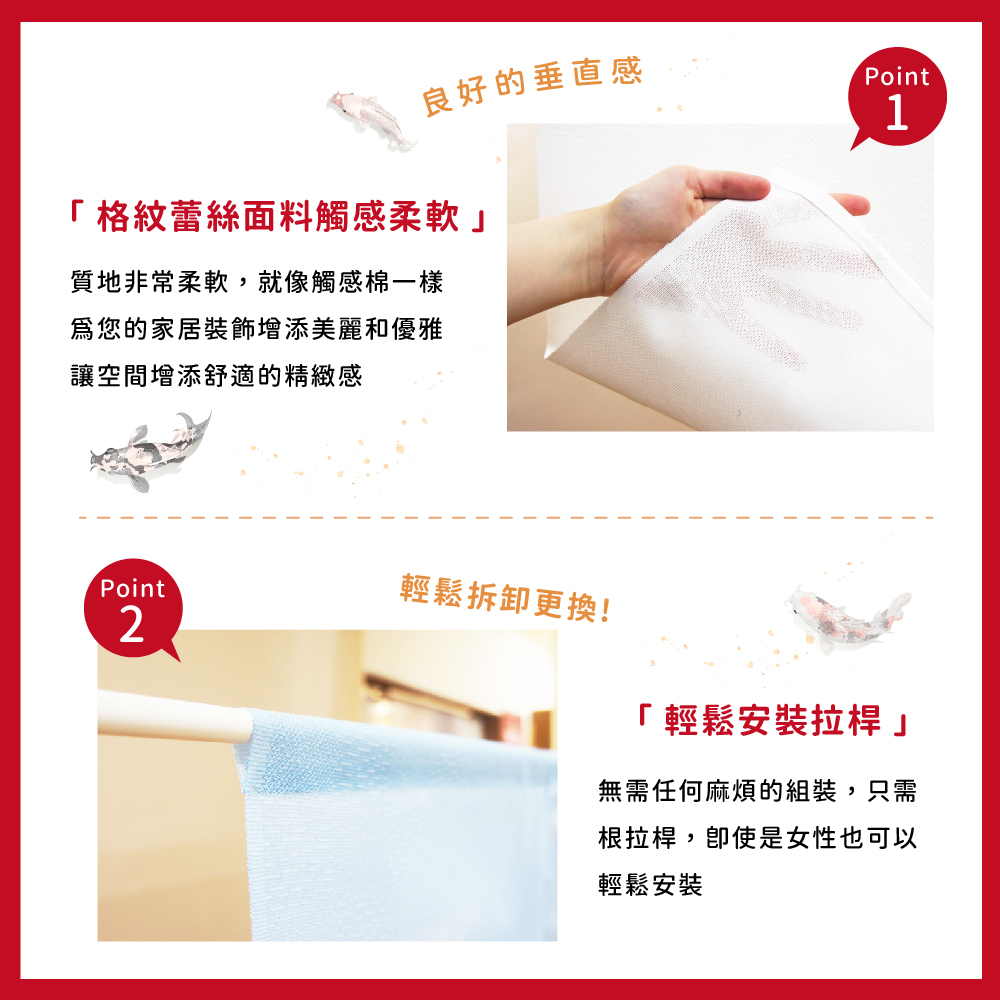 良好的垂直感

Point
1

「格紋蕾絲面料觸感柔軟」

質地非常柔軟，就像觸感棉一樣
爲您的家居裝飾增添美麗和優雅
讓空間增添舒適的精緻感

Point
2

輕鬆拆卸更換!

「輕鬆安裝拉桿」

無需任何麻煩的組裝，只需
根拉桿，即使是女性也可以
輕鬆安裝