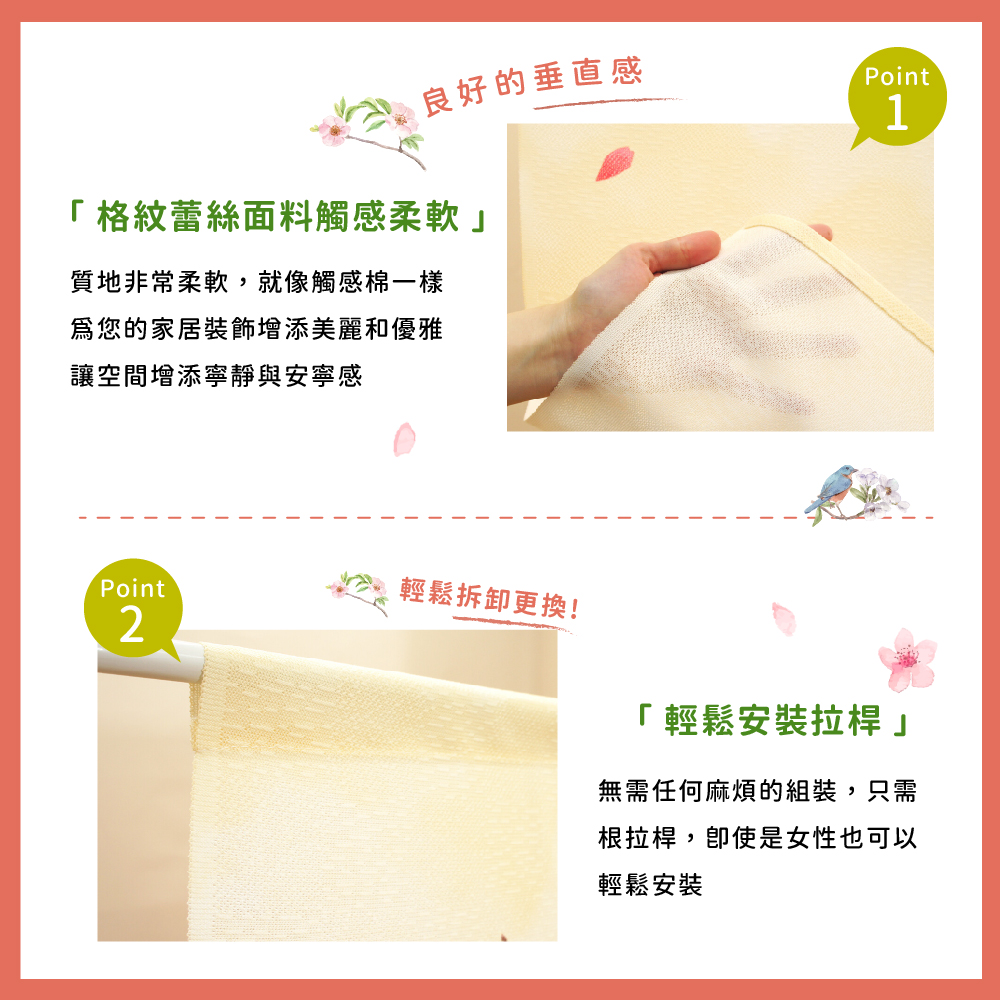 良好的垂直感

Point 1

「格紋蕾絲面料觸感柔軟」

質地非常柔軟，就像觸感棉一樣
爲您的家居裝飾增添美麗和優雅
讓空間增添寧靜與安寧感

Point 2

輕鬆拆卸更換!

「輕鬆安裝拉桿」

無需任何麻煩的組裝，只需
根拉桿，即使是女性也可以
輕鬆安裝