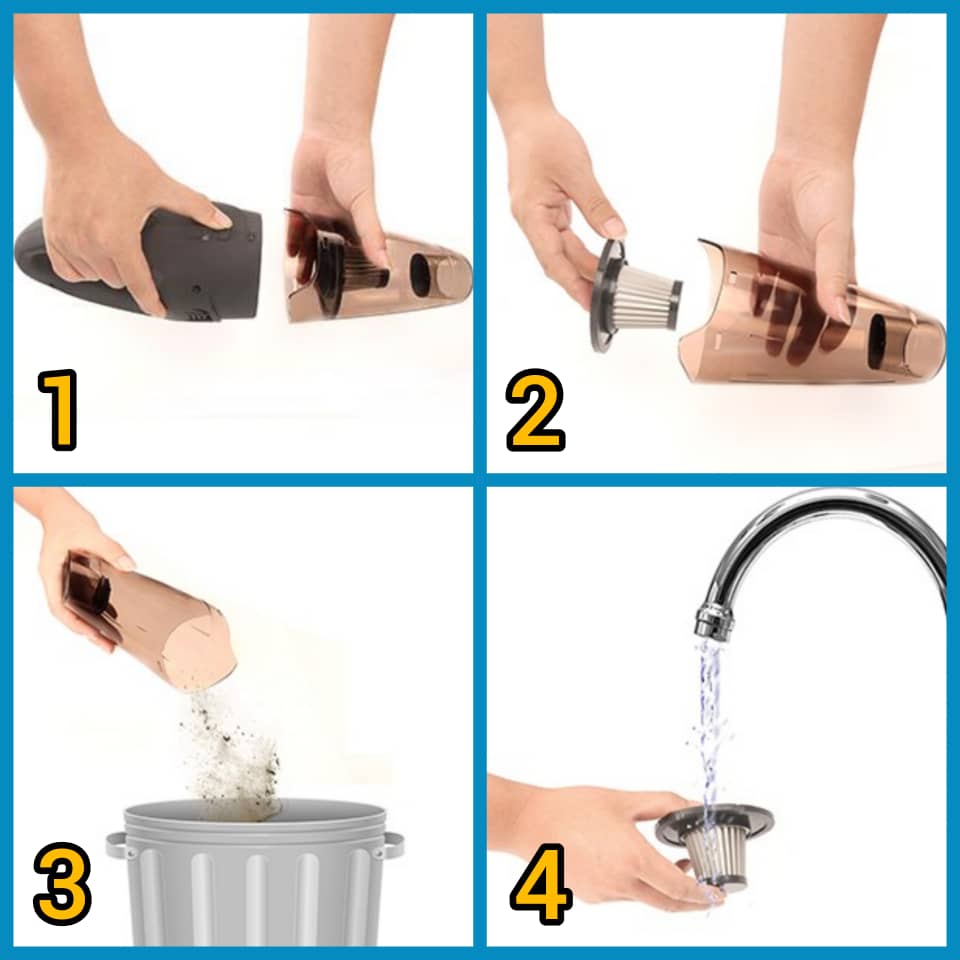 1

2

3

4