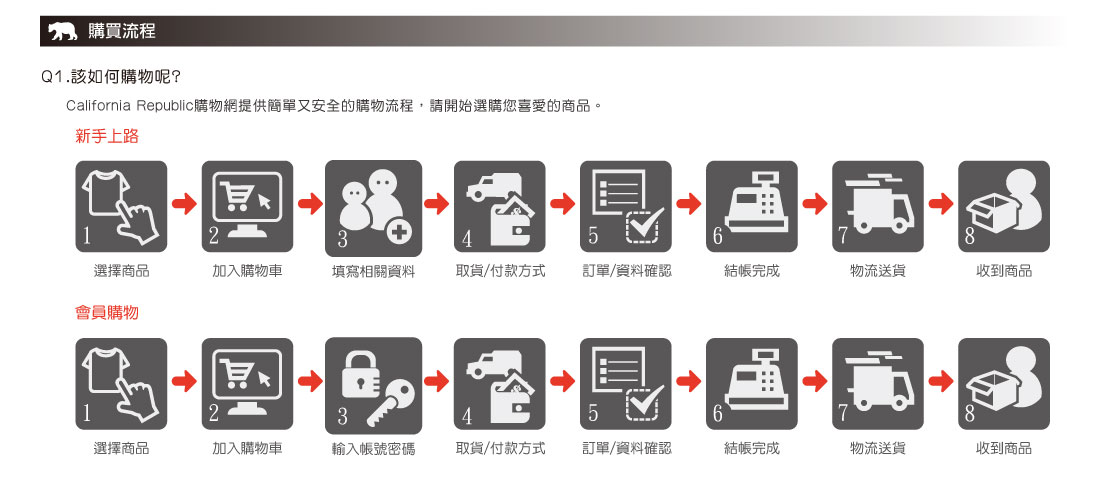 購買流程

Q1.該如何購物呢?

California Republic購物網提供簡單又安全的購物流程，請開始選購您喜愛的商品。

新手上路

1 選擇商品
2 加入購物車
3 填寫相關資料
4 取貨/付款方式
5 訂單/資料確認
6 結帳完成
7 物流送貨
8 收到商品

會員購物

1 選擇商品
2 加入購物車
3 輸入帳號密碼
4 取貨/付款方式
5 訂單/資料確認
6 結帳完成
7 物流送貨
8 收到商品