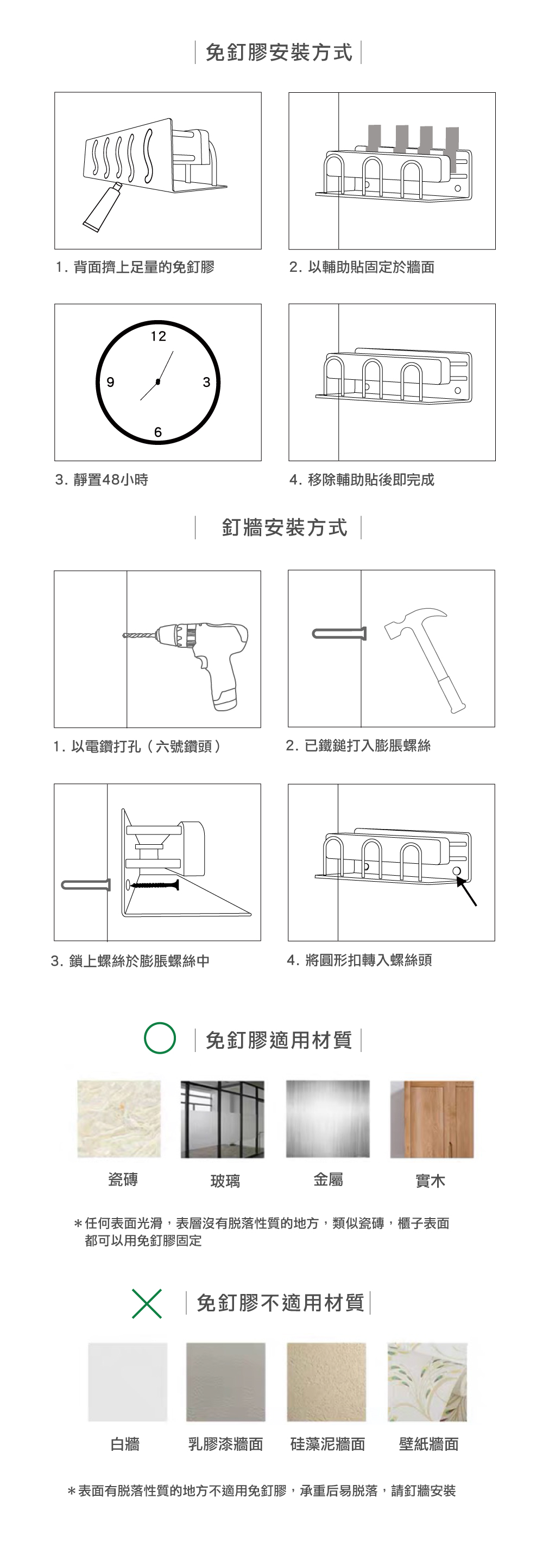 免釘膠安裝方式

1. 背面擠上足量的免釘膠

2. 以輔助貼固定於牆面

12
9
3
6

3. 靜置48小時

4. 移除輔助貼後即完成

釘牆安裝方式

1. 以電鑽打孔（六號鑽頭）

2. 已鐵鎚打入膨脹螺絲

3. 鎖上螺絲於膨脹螺絲中

4. 將圓形扣轉入螺絲頭

免釘膠適用材質

瓷磚　玻璃　金屬　實木

＊任何表面光滑，表層沒有脫落性質的地方，類似瓷磚，櫃子表面都可以用免釘膠固定

免釘膠不適用材質

白牆　乳膠漆牆面　硅藻泥牆面　壁紙牆面

＊表面有脫落性質的地方不適用免釘膠，承重后易脫落，請釘牆安裝