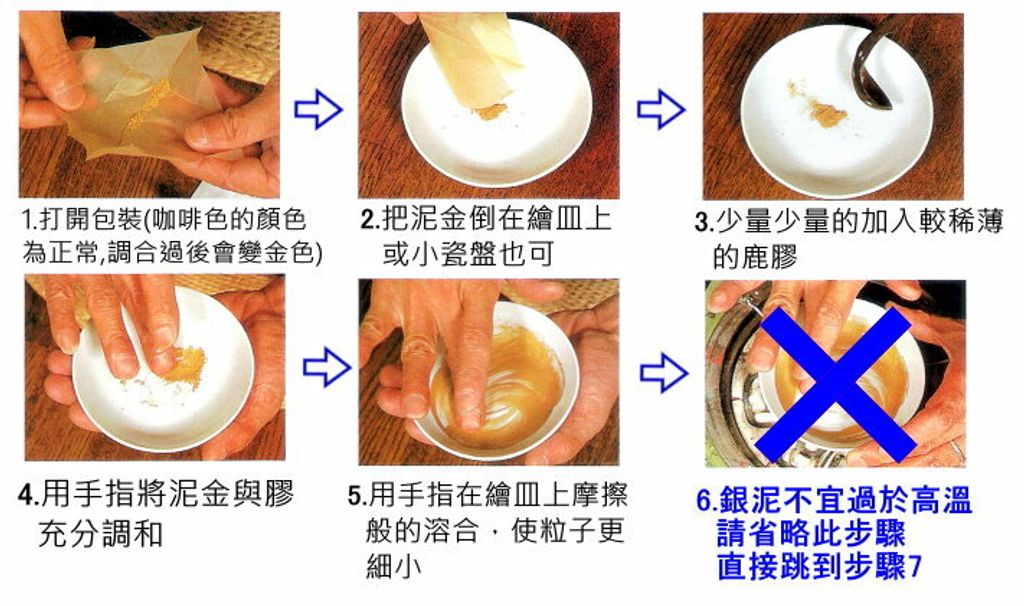 1.打開包裝(咖啡色的顏色為正常,調合過後會變金色)

2.把泥金倒在繪皿上或小瓷盤也可

3.少量少量的加入較稀薄的鹿膠

4.用手指將泥金與膠充分調和

5.用手指在繪皿上摩擦般的溶合，使粒子更細小

6.銀泥不宜過於高溫
請省略此步驟
直接跳到步驟7