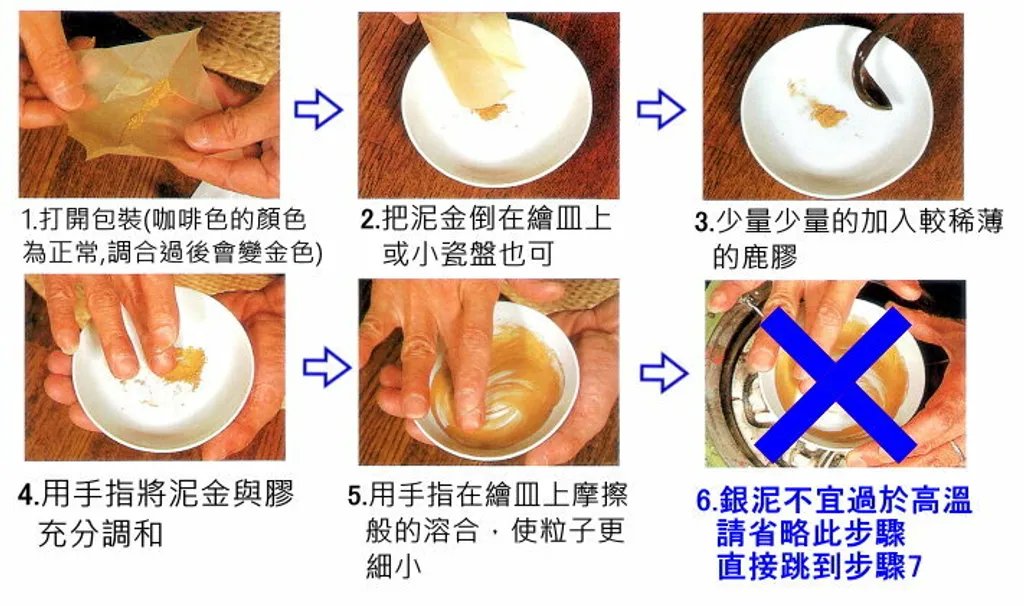 1.打開包裝(咖啡色的顏色為正常,調合過後會變金色)

2.把泥金倒在繪皿上或小瓷盤也可

3.少量少量的加入較稀薄的鹿膠

4.用手指將泥金與膠充分調和

5.用手指在繪皿上摩擦般的溶合，使粒子更細小

6.銀泥不宜過於高溫
請省略此步驟
直接跳到步驟7