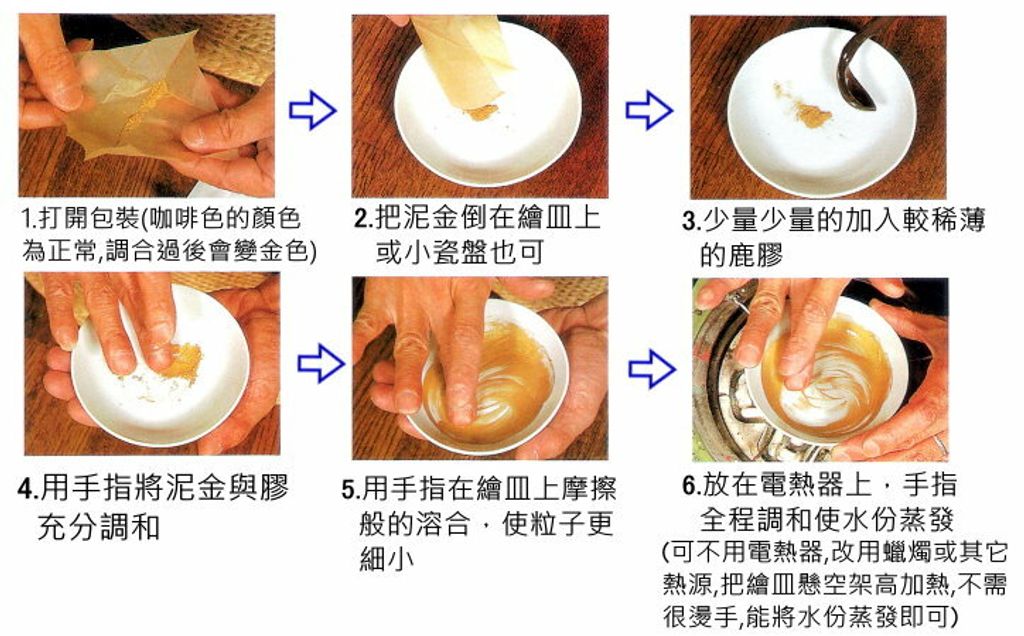 1.打開包裝(咖啡色的顏色為正常,調合過後會變金色)

2.把泥金倒在繪皿上或小瓷盤也可

3.少量少量的加入較稀薄的鹿膠

4.用手指將泥金與膠充分調和

5.用手指在繪皿上摩擦般的溶合，使粒子更細小

6.放在電熱器上，手指全程調和使水份蒸發
(可不用電熱器,改用蠟燭或其它熱源,把繪皿懸空架高加熱,不需很燙手,能將水份蒸發即可)