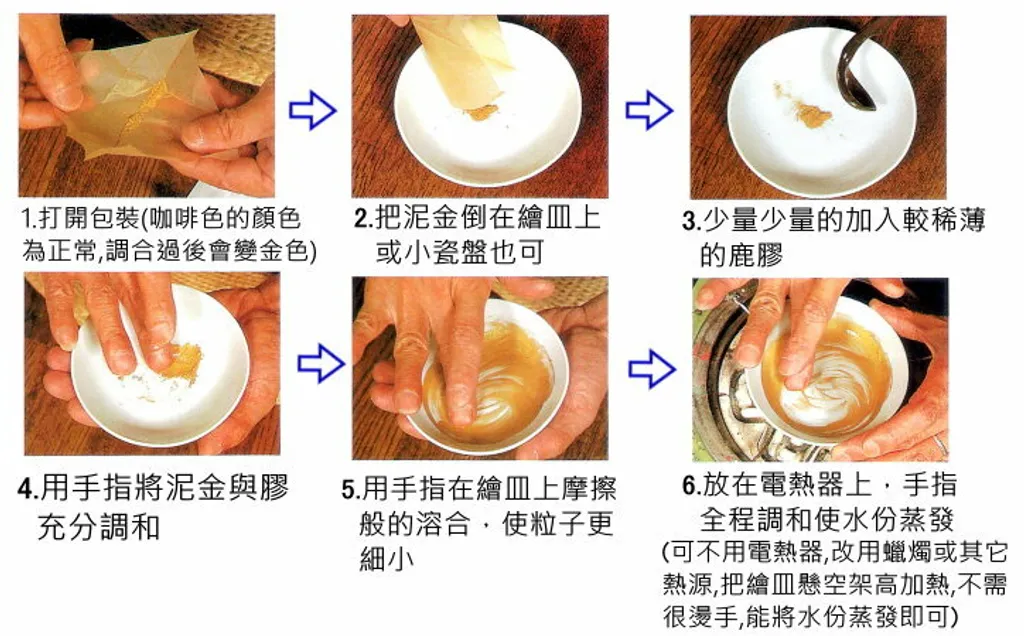 1.打開包裝(咖啡色的顏色為正常,調合過後會變金色)

2.把泥金倒在繪皿上或小瓷盤也可

3.少量少量的加入較稀薄的鹿膠

4.用手指將泥金與膠充分調和

5.用手指在繪皿上摩擦般的溶合，使粒子更細小

6.放在電熱器上，手指全程調和使水份蒸發
(可不用電熱器,改用蠟燭或其它熱源,把繪皿懸空架高加熱,不需很燙手,能將水份蒸發即可)