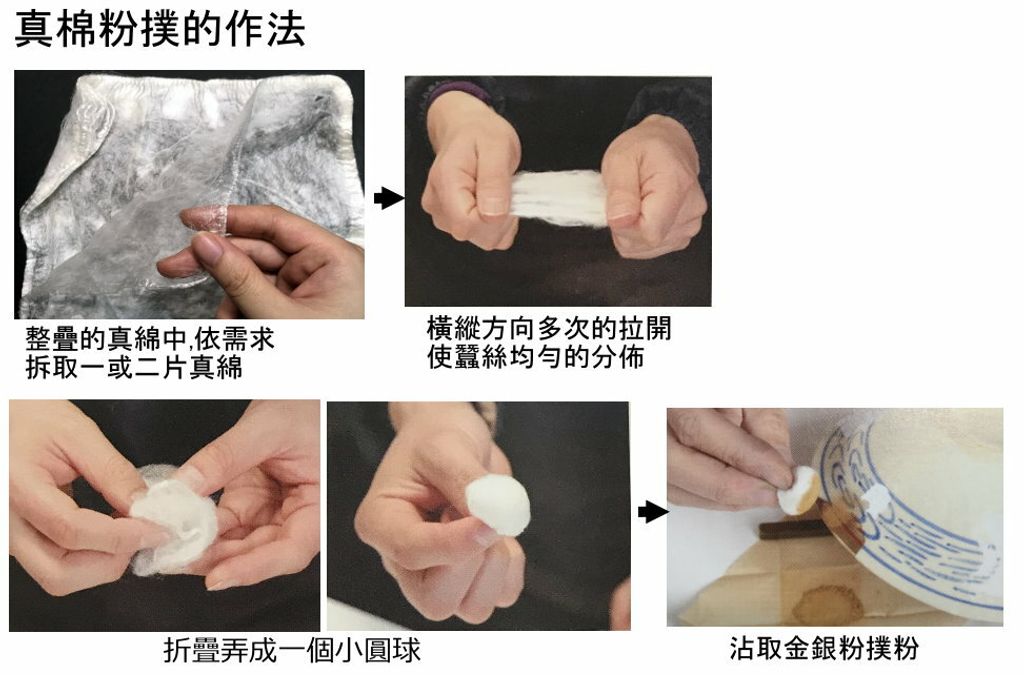 真棉粉撲的作法

整疊的真綿中,依需求
拆取一或二片真綿

橫縱方向多次的拉開
使蠶絲均勻的分佈

折疊弄成一個小圓球

沾取金銀粉撲粉