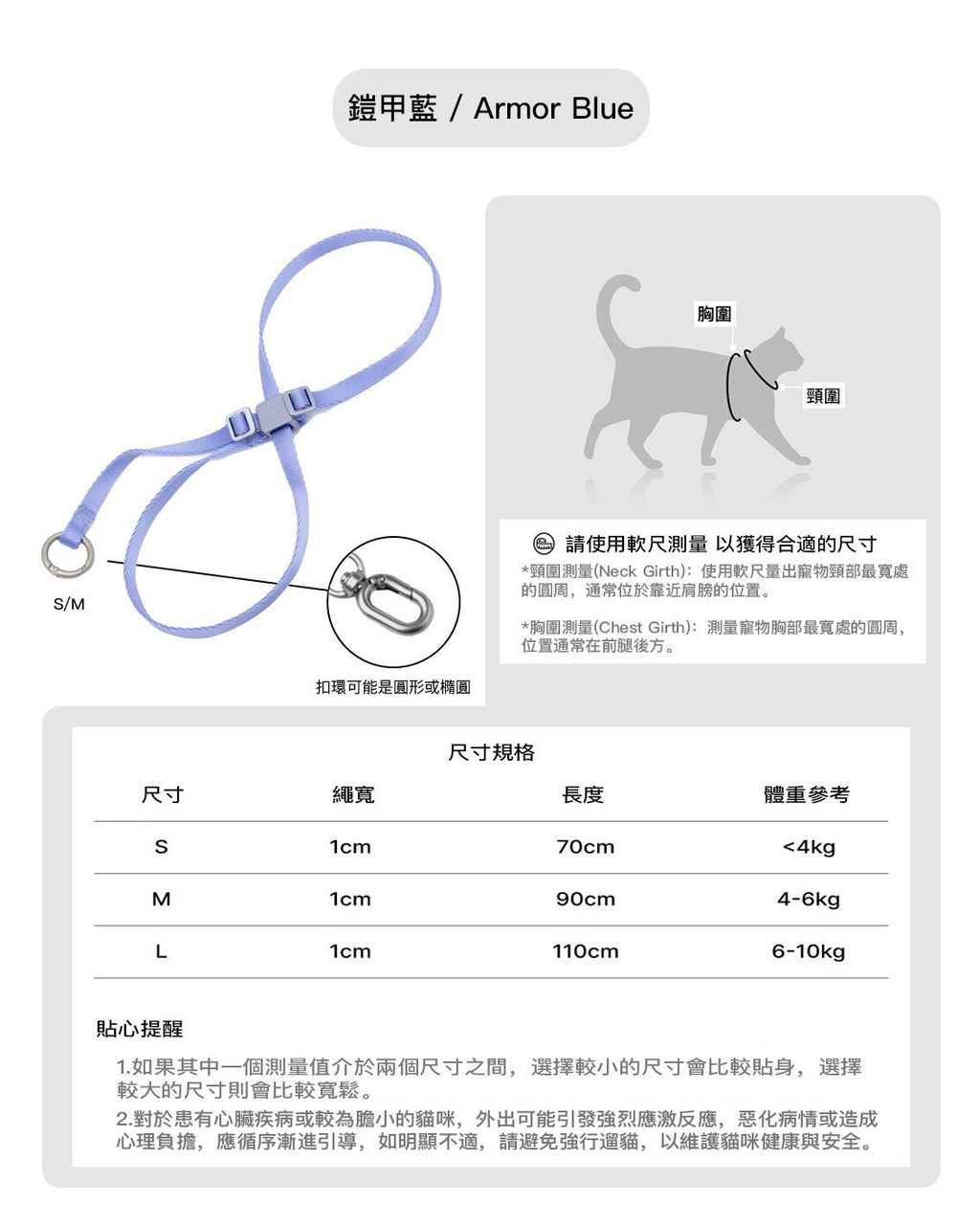 鎧甲藍 / Armor Blue

S/M

扣環可能是圓形或橢圓

胸圍

頸圍

請使用軟尺測量 以獲得合適的尺寸

*頸圍測量(Neck Girth)：使用軟尺量出寵物頸部最寬處的圓周，通常位於靠近肩膀的位置。

*胸圍測量(Chest Girth)：測量寵物胸部最寬處的圓周，位置通常在前腿後方。

尺寸規格

| 尺寸 | 繩寬 | 長度 | 體重參考 |
|---|---|---|---|
| S | 1cm | 70cm | <4kg |
| M | 1cm | 90cm | 4-6kg |
| L | 1cm | 110cm | 6-10kg |

貼心提醒

1.如果其中一個測量值介於兩個尺寸之間，選擇較小的尺寸會比較貼身，選擇較大的尺寸則會比較寬鬆。

2.對於患有心臟疾病或較為膽小的貓咪，外出可能引發強烈應激反應，惡化病情或造成心理負擔，應循序漸進引導，如明顯不適，請避免強行遛貓，以維護貓咪健康與安全。