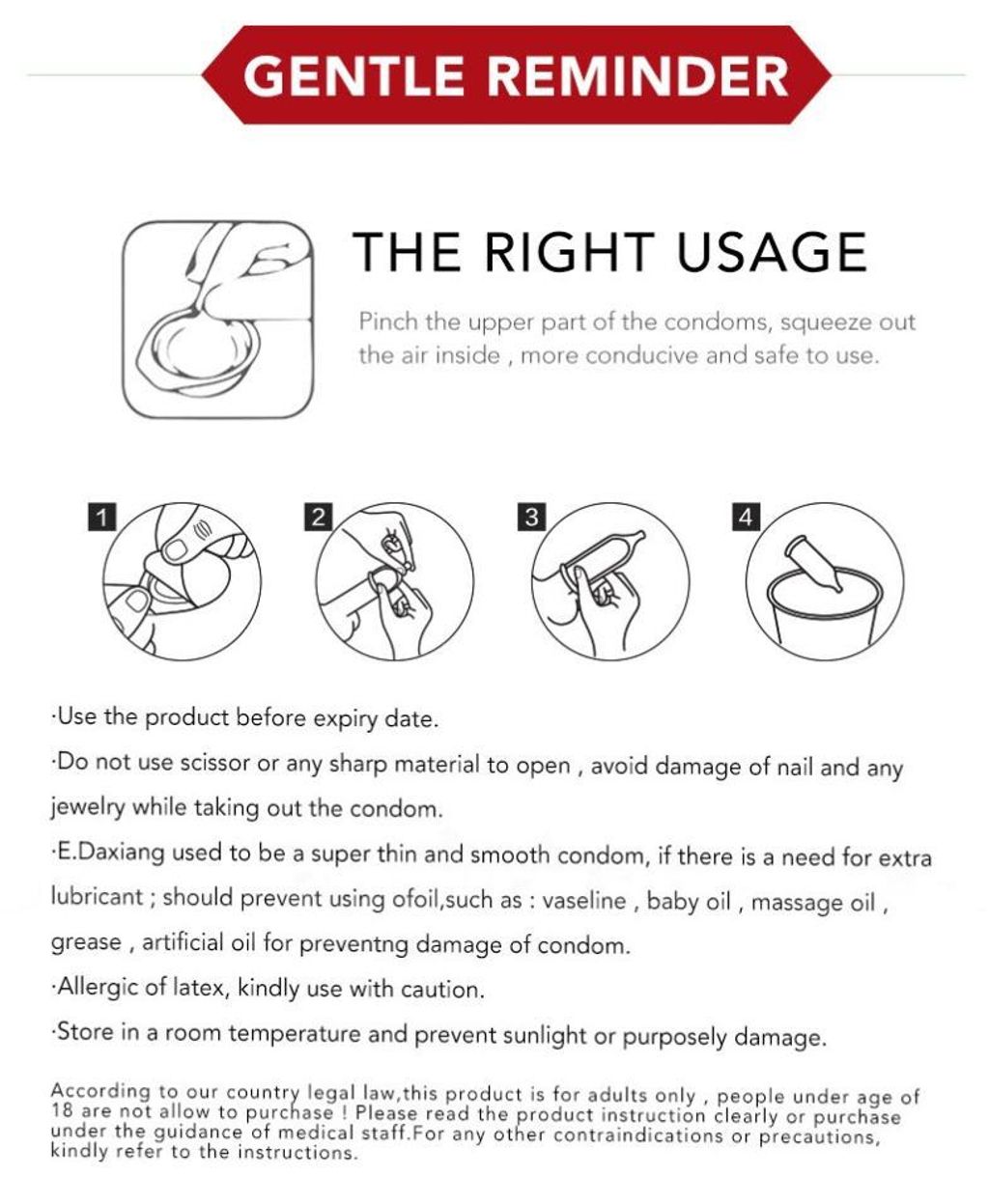 GENTLE REMINDER

THE RIGHT USAGE

Pinch the upper part of the condoms, squeeze out the air inside , more conducive and safe to use.

1

2

3

4

·Use the product before expiry date.

·Do not use scissor or any sharp material to open , avoid damage of nail and any jewelry while taking out the condom.

·E.Daxiang used to be a super thin and smooth condom, if there is a need for extra lubricant ; should prevent using ofoil,such as : vaseline , baby oil , massage oil , grease , artificial oil for preventng damage of condom.

·Allergic of latex, kindly use with caution.

·Store in a room temperature and prevent sunlight or purposely damage.

According to our country legal law,this product is for adults only , people under age of 18 are not allow to purchase ! Please read the product instruction clearly or purchase under the guidance of medical staff.For any other contraindications or precautions, kindly refer to the instructions.