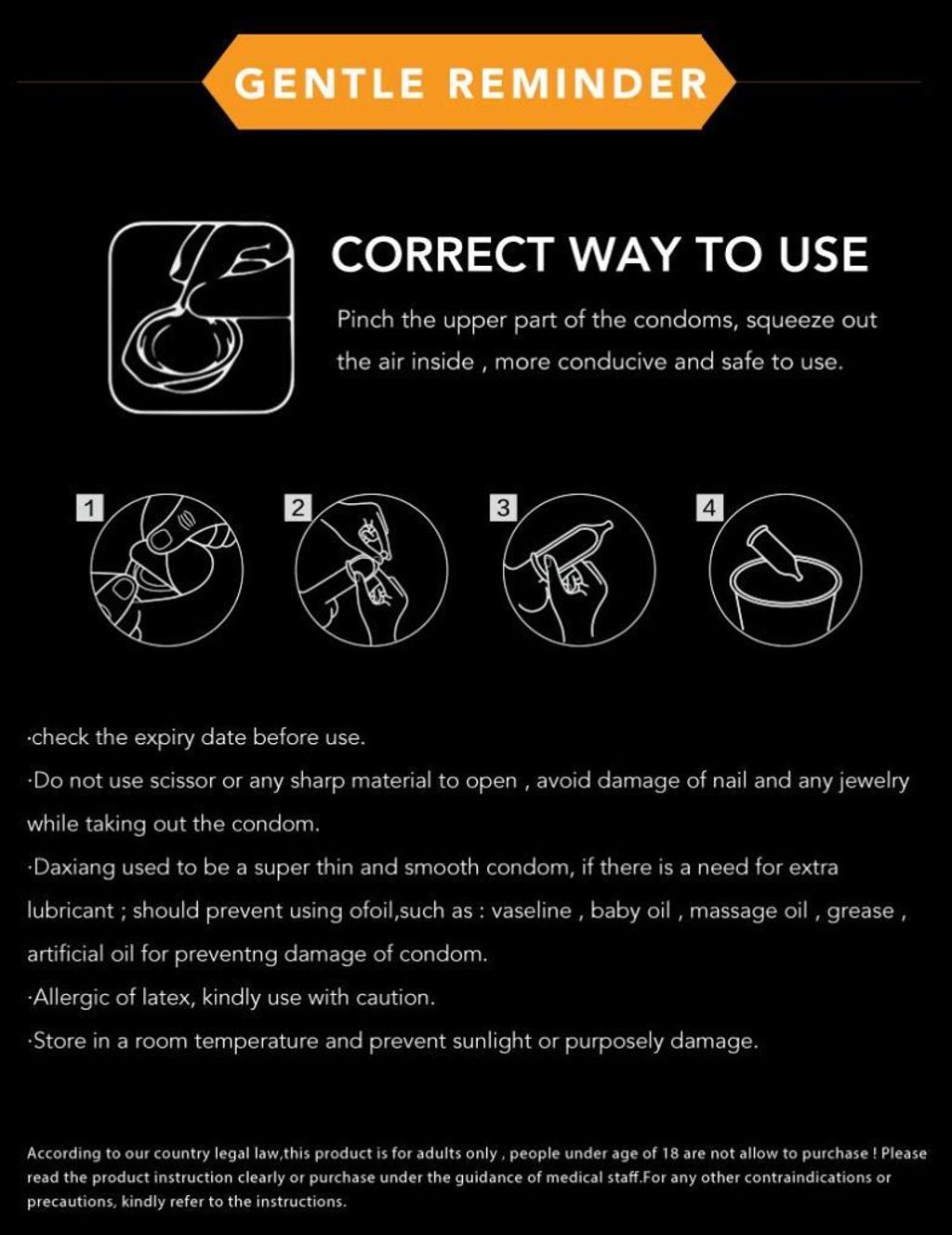 GENTLE REMINDER

CORRECT WAY TO USE

Pinch the upper part of the condoms, squeeze out the air inside , more conducive and safe to use.

1

2

3

4

·check the expiry date before use.

·Do not use scissor or any sharp material to open , avoid damage of nail and any jewelry while taking out the condom.

·Daxiang used to be a super thin and smooth condom, if there is a need for extra lubricant ; should prevent using ofoil,such as : vaseline , baby oil , massage oil , grease , artificial oil for preventng damage of condom.

·Allergic of latex, kindly use with caution.

·Store in a room temperature and prevent sunlight or purposely damage.

According to our country legal law,this product is for adults only , people under age of 18 are not allow to purchase ! Please read the product instruction clearly or purchase under the guidance of medical staff.For any other contraindications or precautions, kindly refer to the instructions.