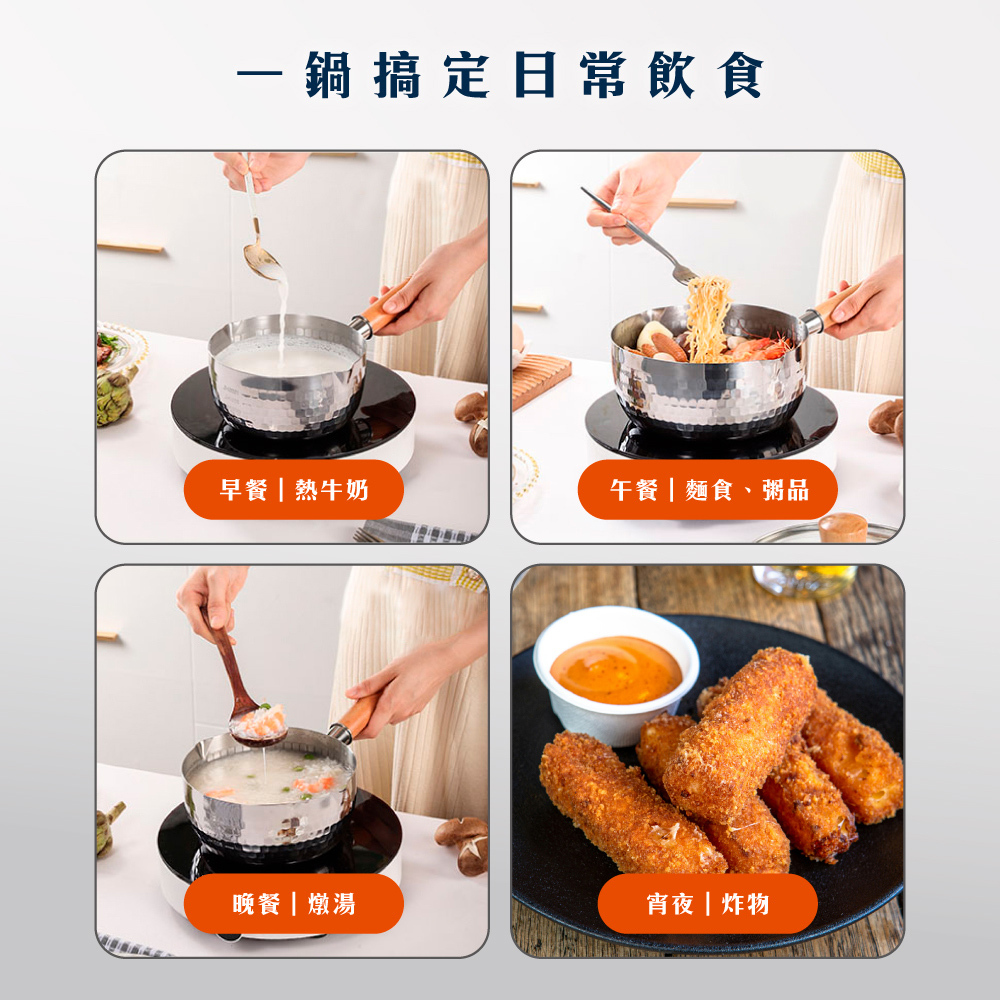 一鍋搞定日常飲食

早餐｜熱牛奶

午餐｜麵食、粥品

晚餐｜燉湯

宵夜｜炸物