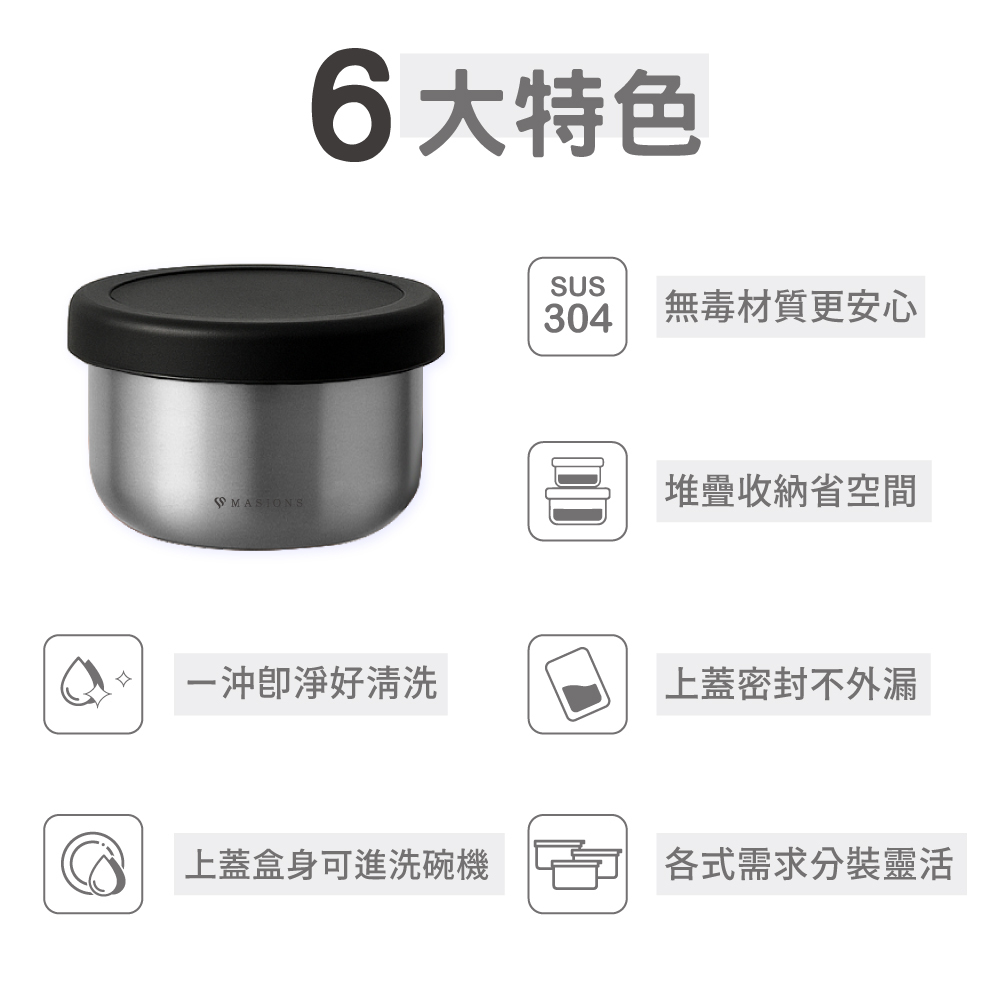 6 大特色

MASIONS

SUS 304

無毒材質更安心

堆疊收納省空間

一沖即淨好清洗

上蓋密封不外漏

上蓋盒身可進洗碗機

各式需求分裝靈活