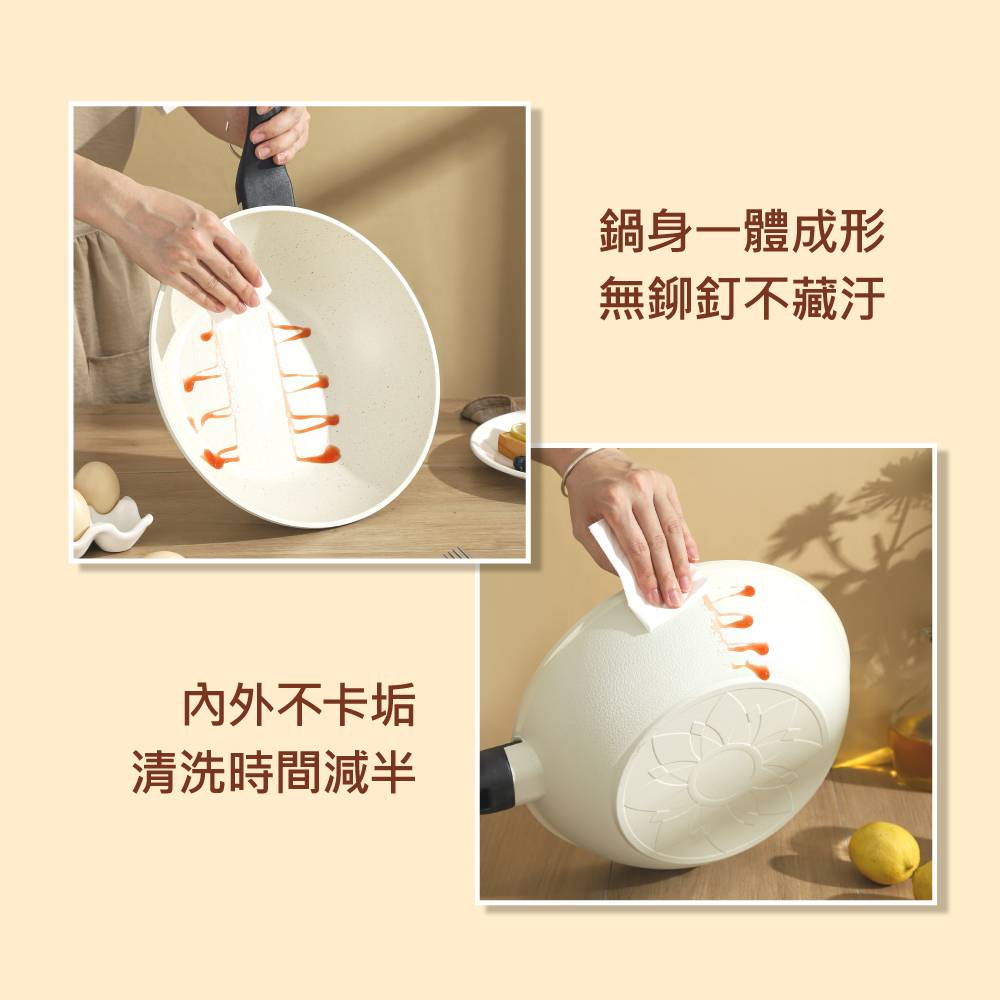 鍋身一體成形
無鉚釘不藏汙

內外不卡垢
清洗時間減半